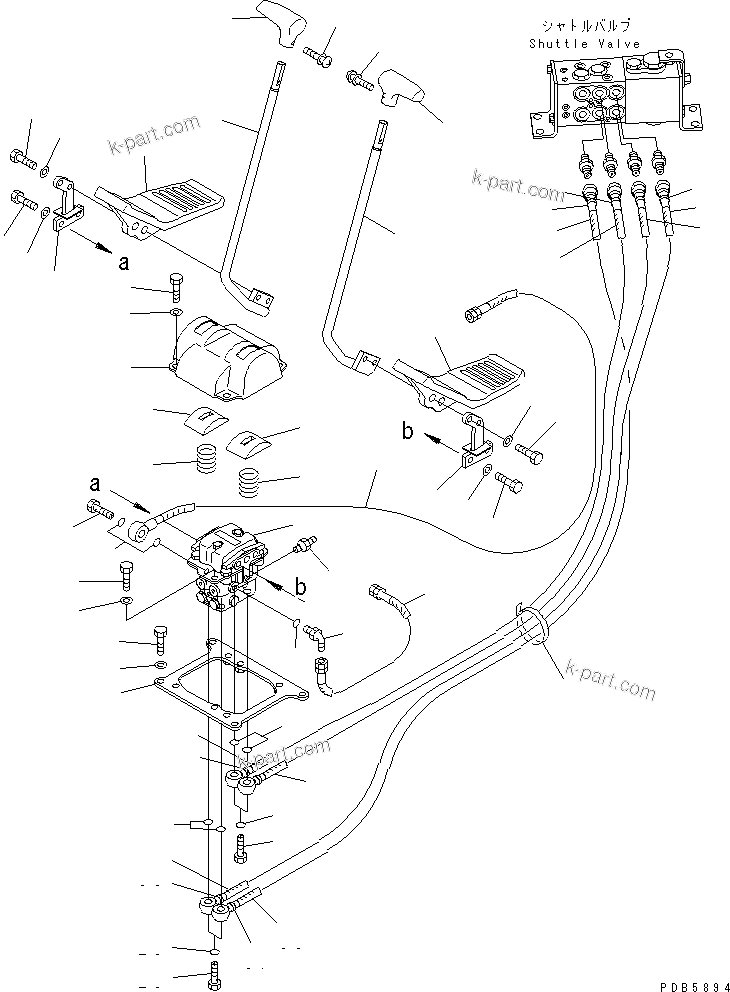 シャトルバルブ
Shuttle Valve

k-part.com

k-part.com

a

b

a

b

k-part.com

k-part.com

PDB5894