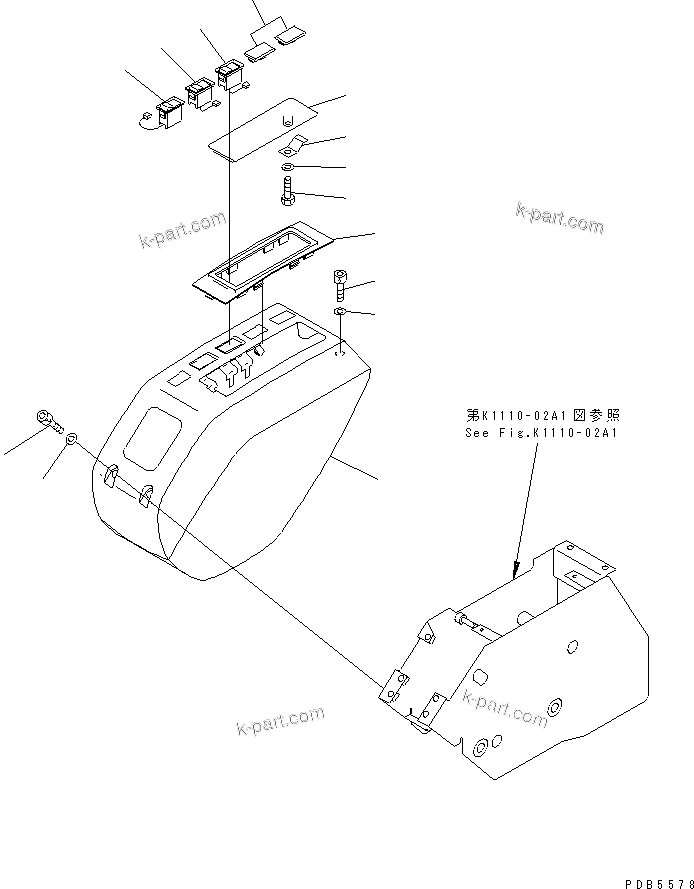 k-part.com

k-part.com

第K1110-02A1図参照
See Fig.K1110-02A1

k-part.com

k-part.com

PDB5578