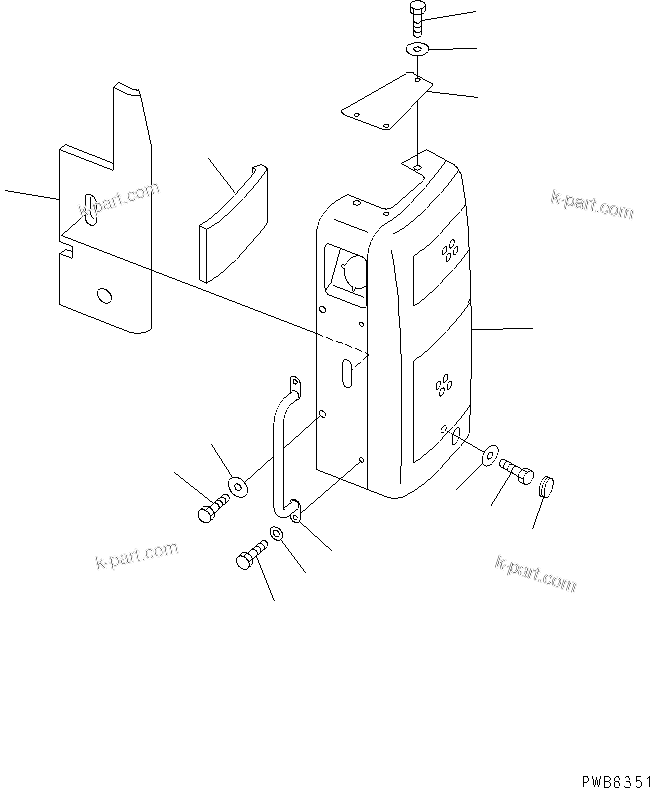 k-part.com

k-part.com

k-part.com

k-part.com

PWB6351