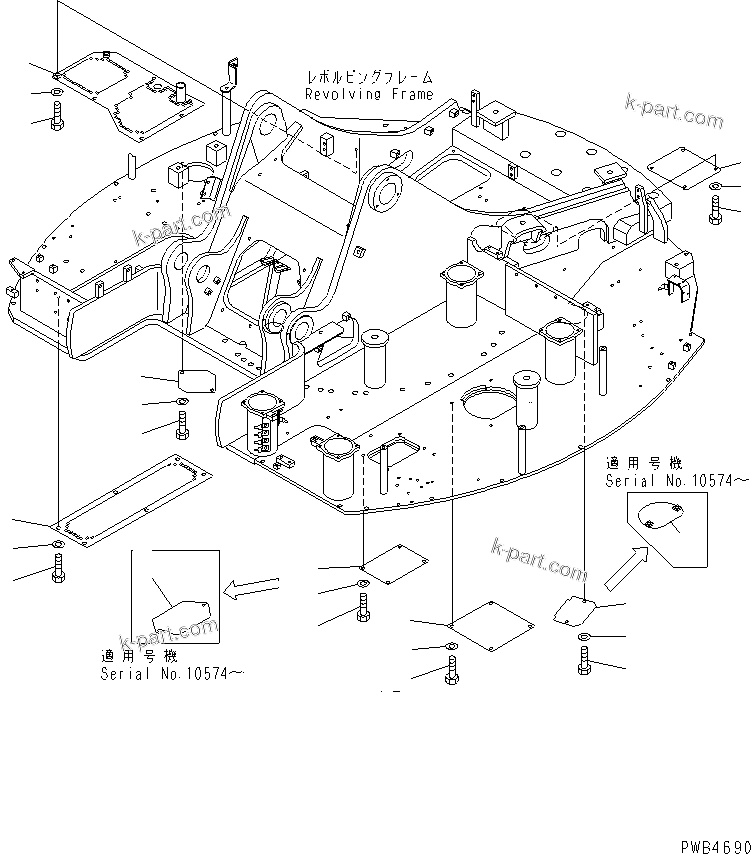 レボルビングフレーム
Revolving Frame

k-part.com

k-part.com

適用号機
Serial No.10574~

k-part.com

k-part.com

適用号機
Serial No.10574~

PWB4690