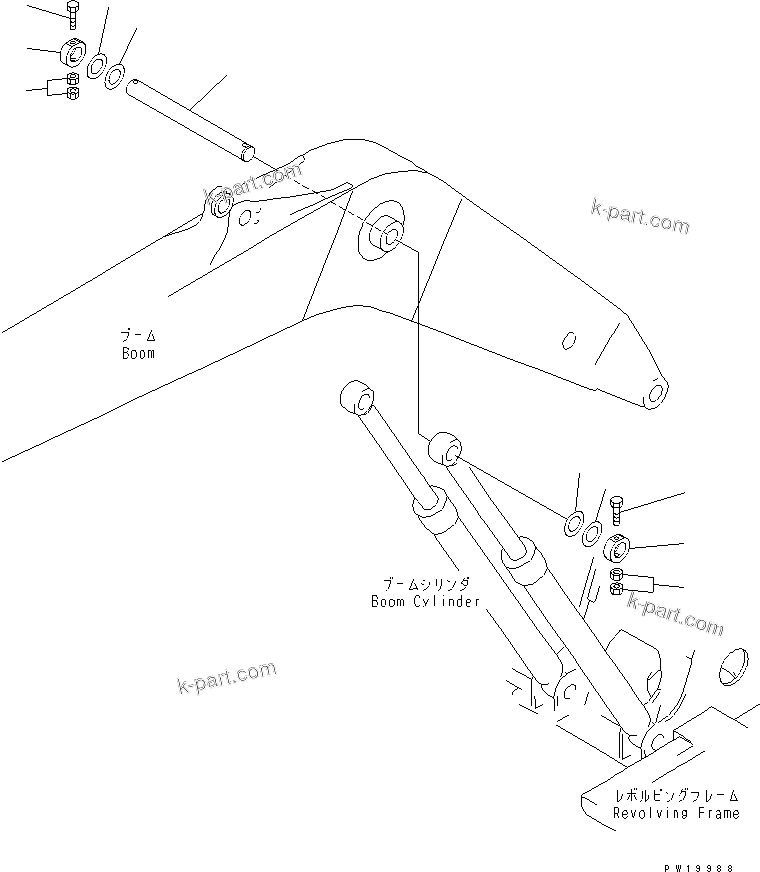 k-part.com

k-part.com

ブーム
Boom

ブームシリンダ
Boom Cylinder

k-part.com

k-part.com

レボルビングフレーム
Revolving Frame

PW19988