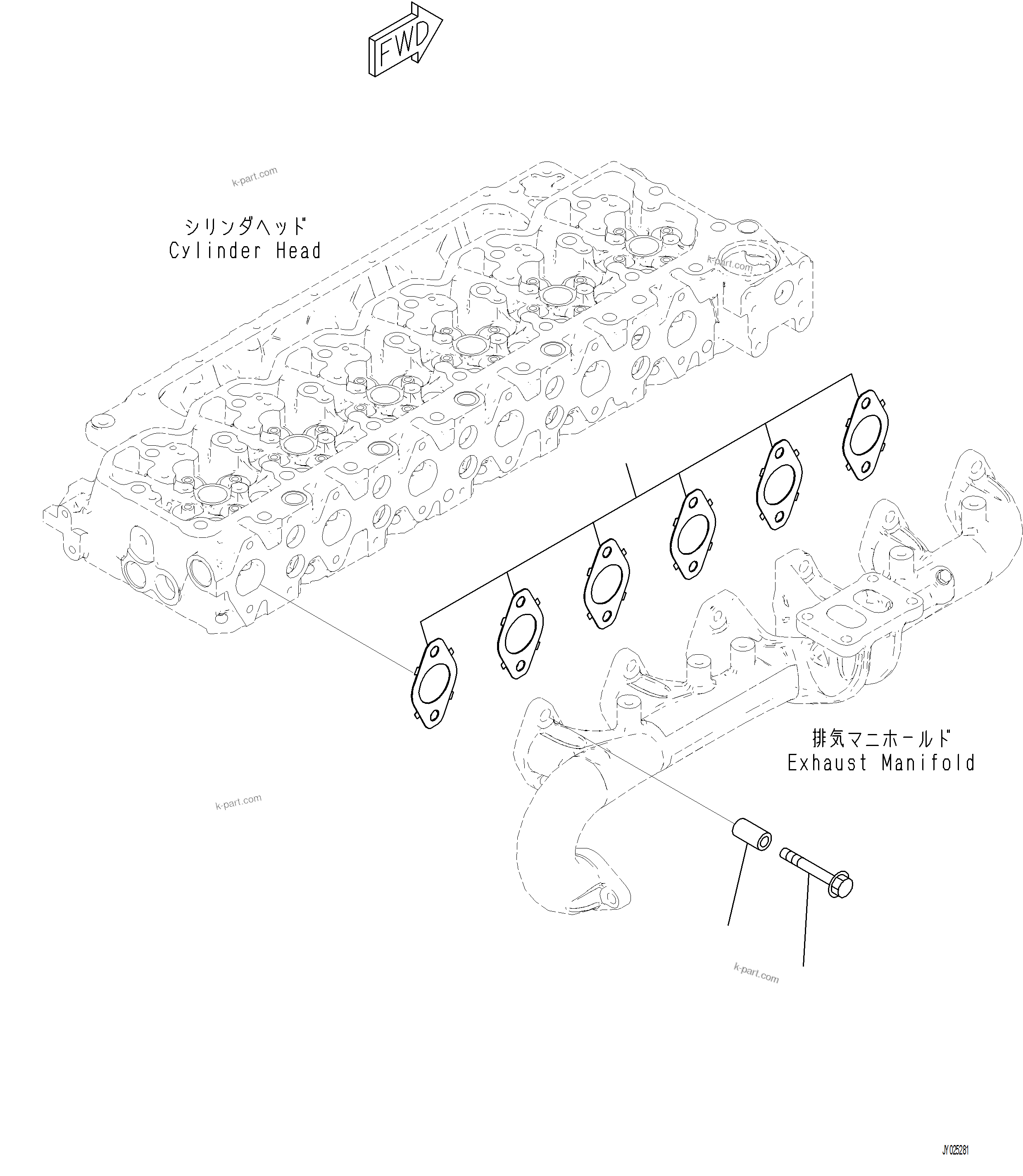 FWD

k-part.com

シリンダヘッド
Cylinder Head

k-part.com

排気マニホールド
Exhaust Manifold

k-part.com

k-part.com

JY025281