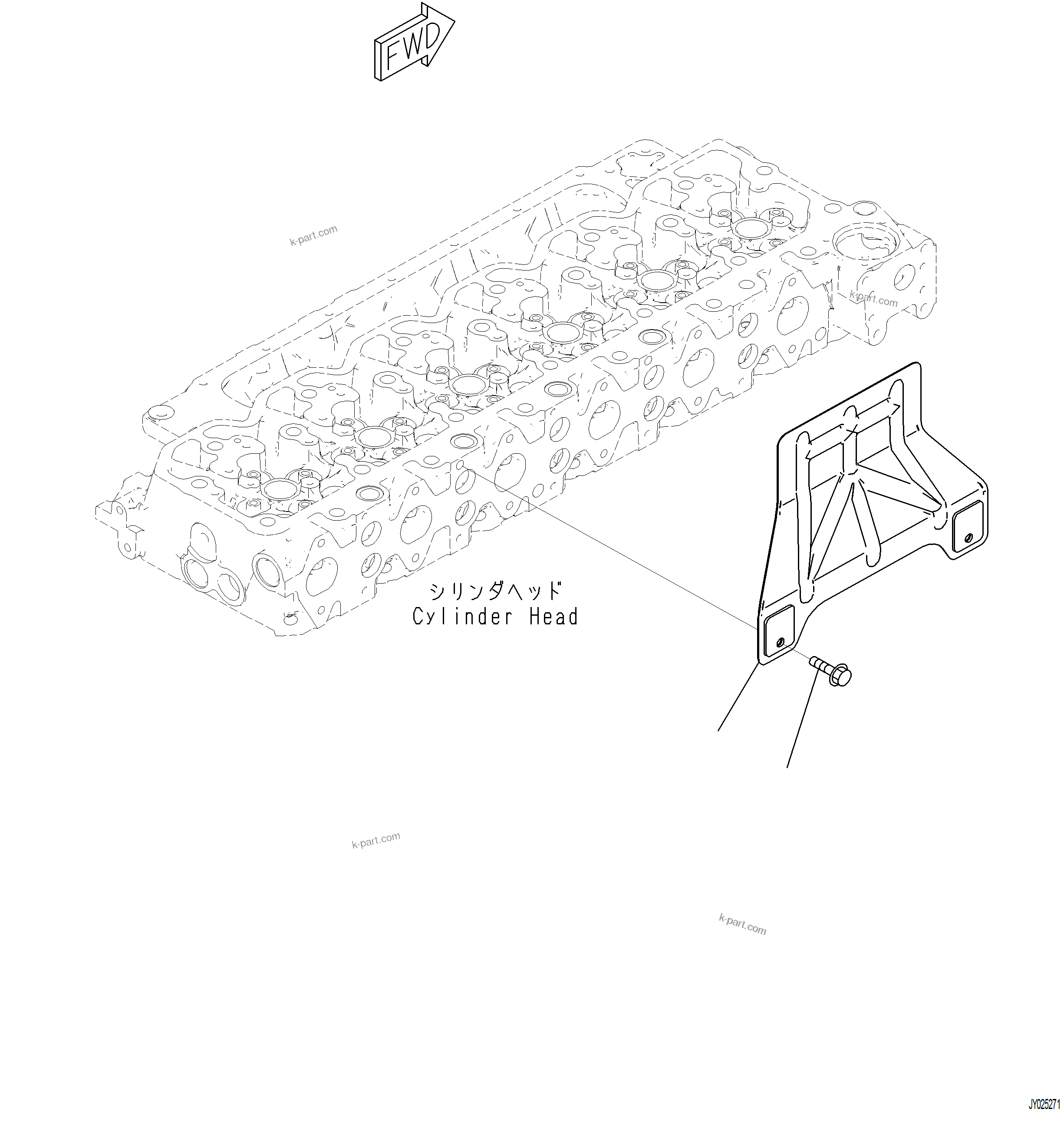 FWD

k-part.com

k-part.com

シリンダヘッド
Cylinder Head

k-part.com

k-part.com

JY025271