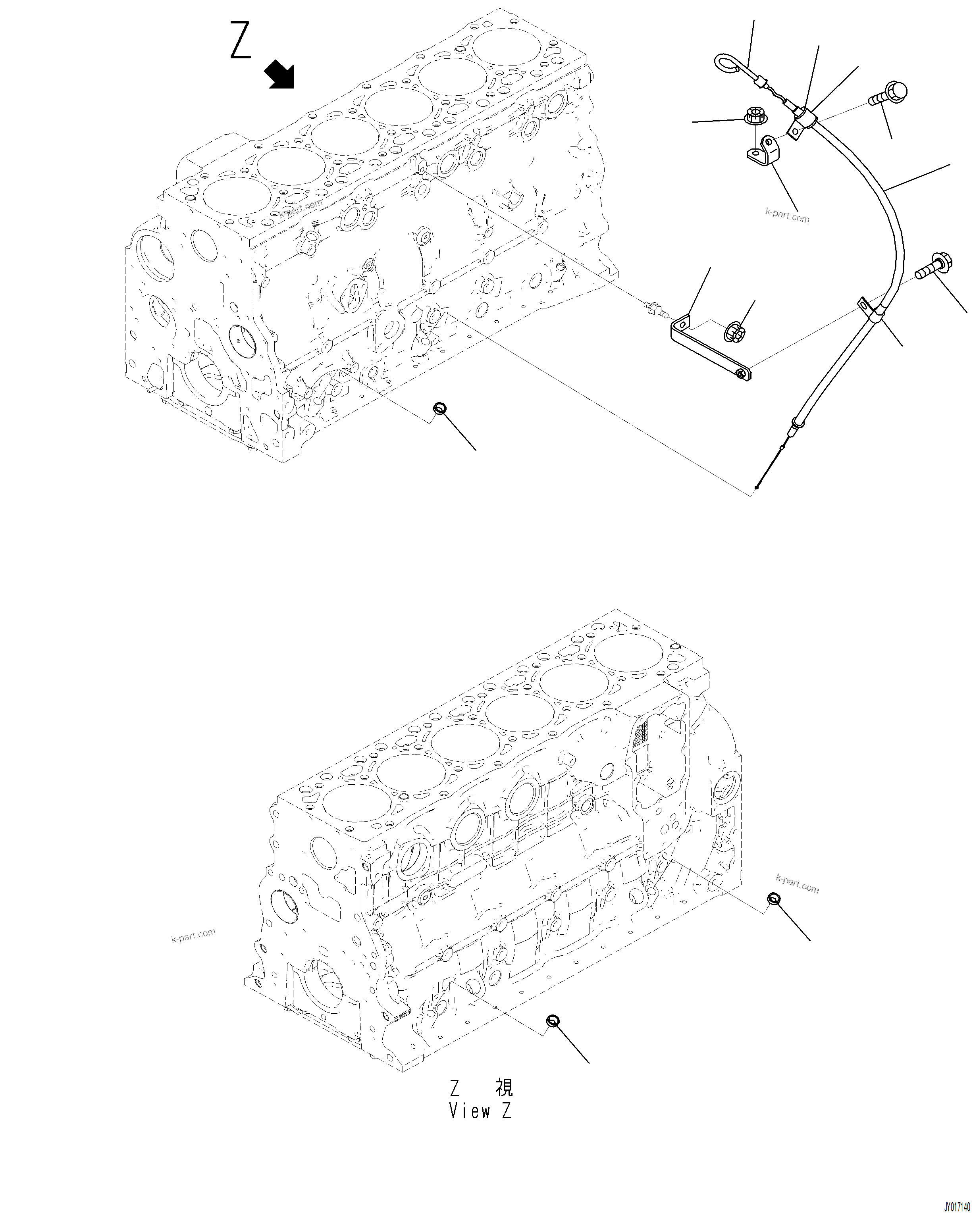 Z

k-part.com

k-part.com

k-part.com

k-part.com

Z 視
View Z

JY017140