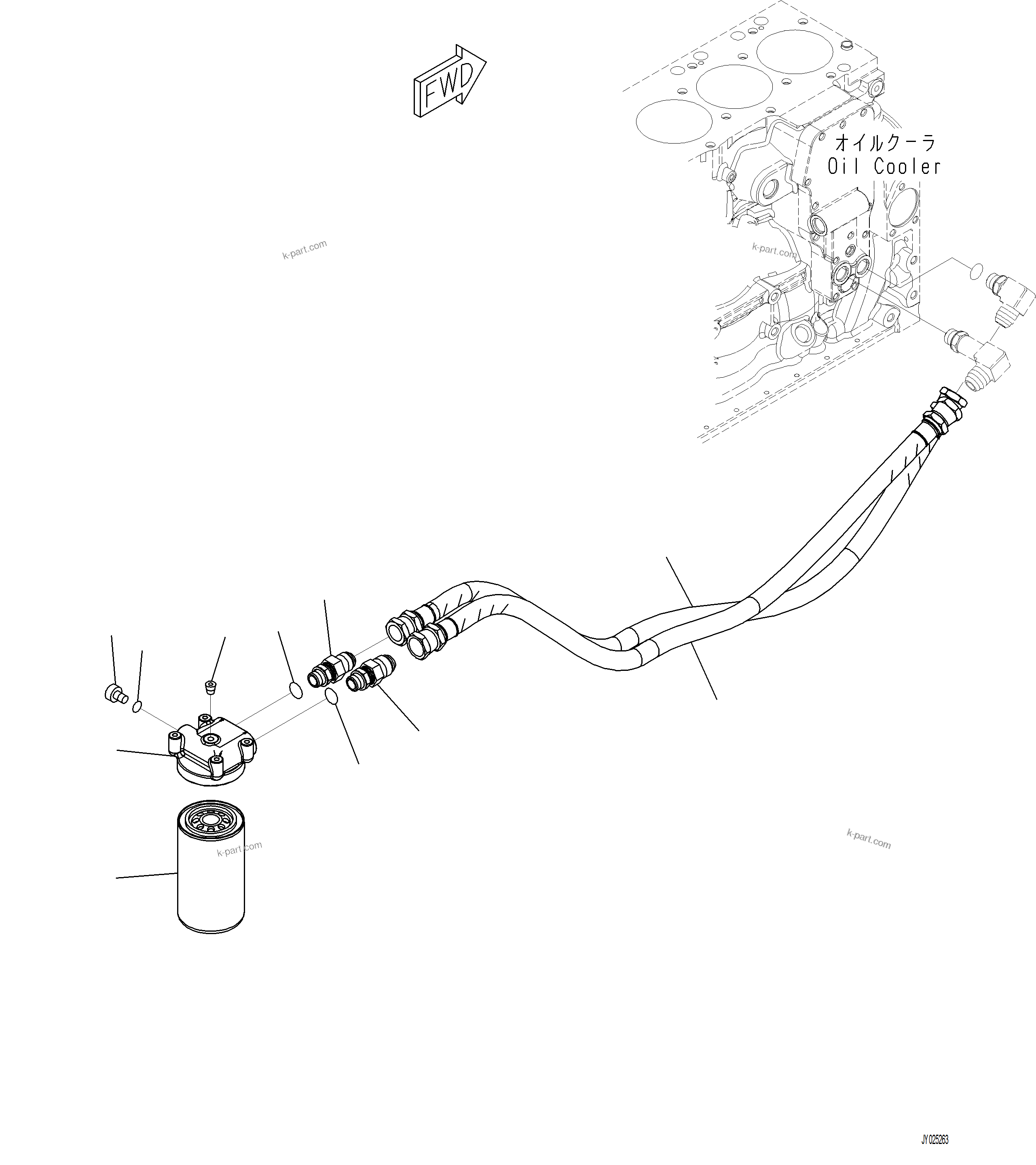 FWD

オイルクーラ
Oil Cooler

k-part.com

k-part.com

k-part.com

k-part.com

JY025263