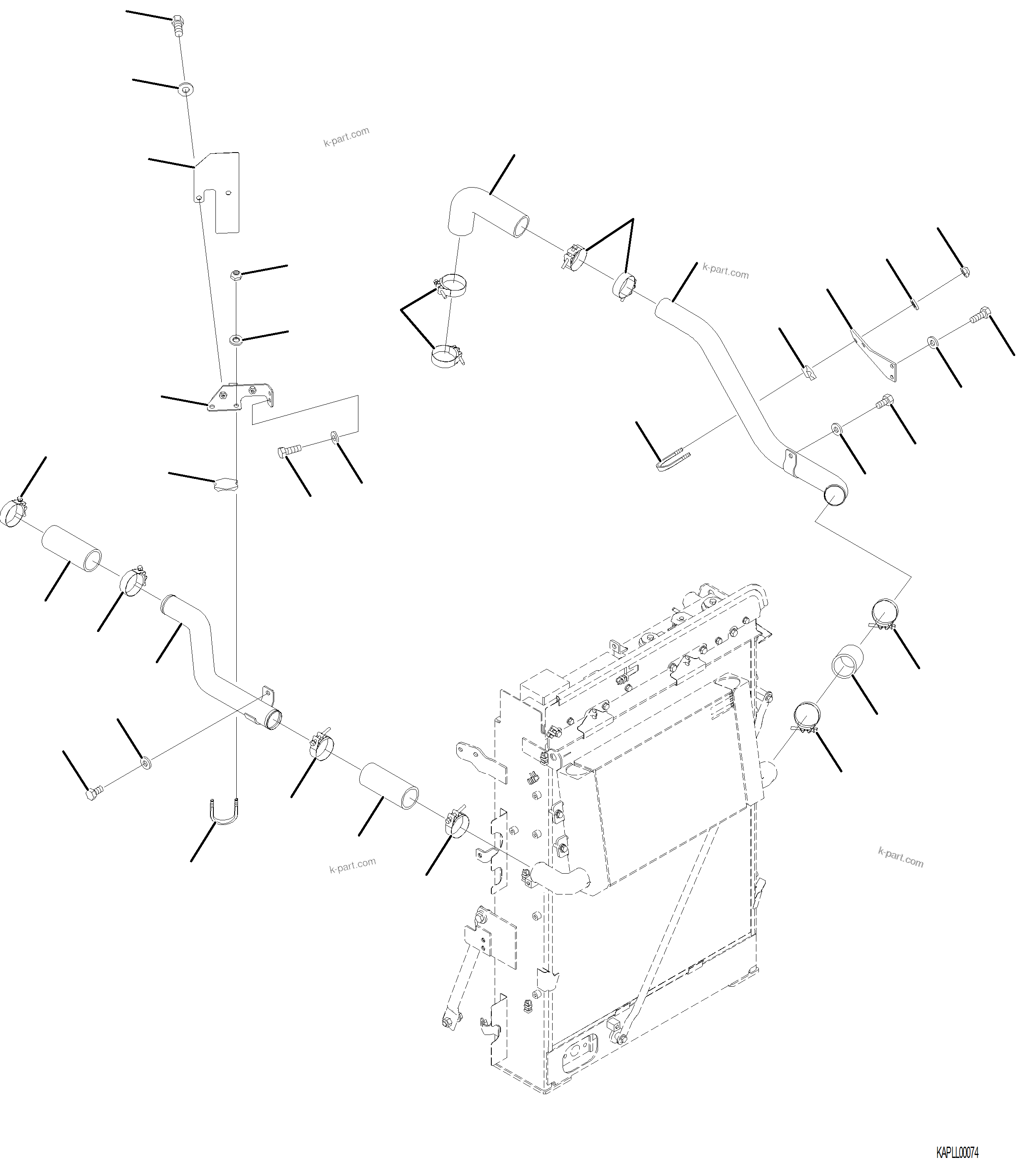 k-part.com

k-part.com

k-part.com

k-part.com

KAPLL00074