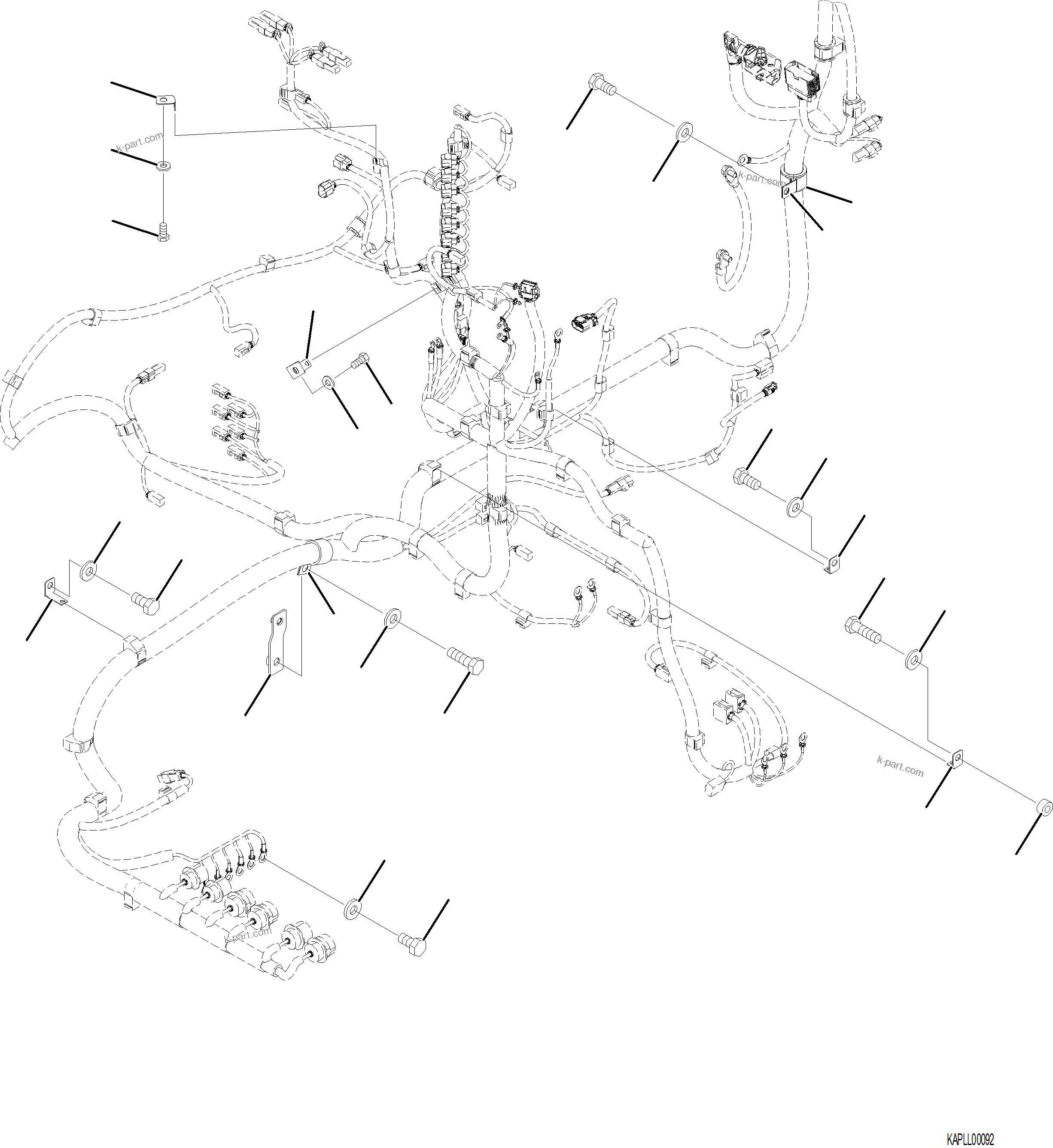 k-part.com

k-part.com

k-part.com

k-part.com

KAPLL00092