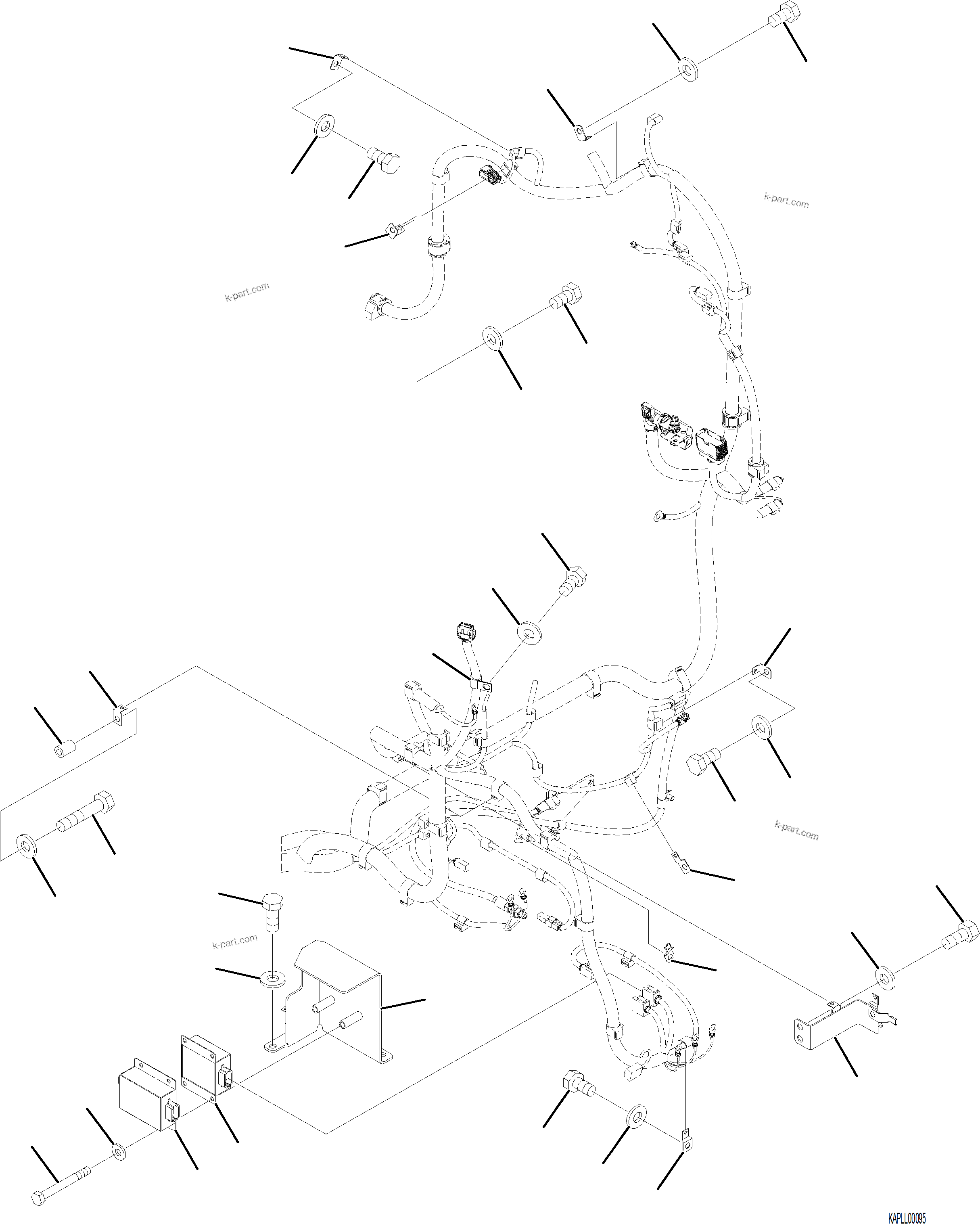 k-part.com

k-part.com

k-part.com

k-part.com

KAPLL00095