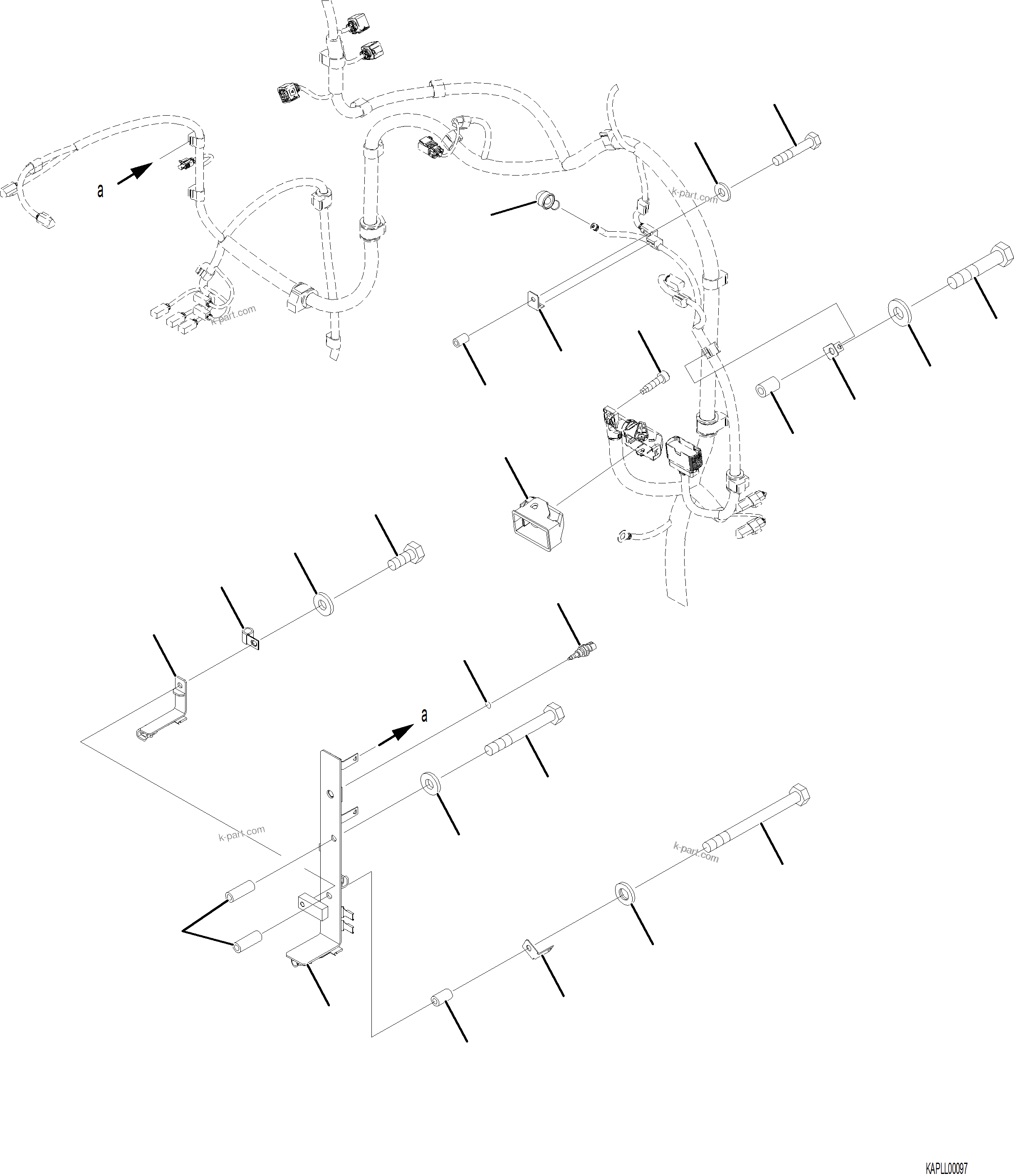 a

k-part.com

k-part.com

a

k-part.com

k-part.com

KAPLL00097