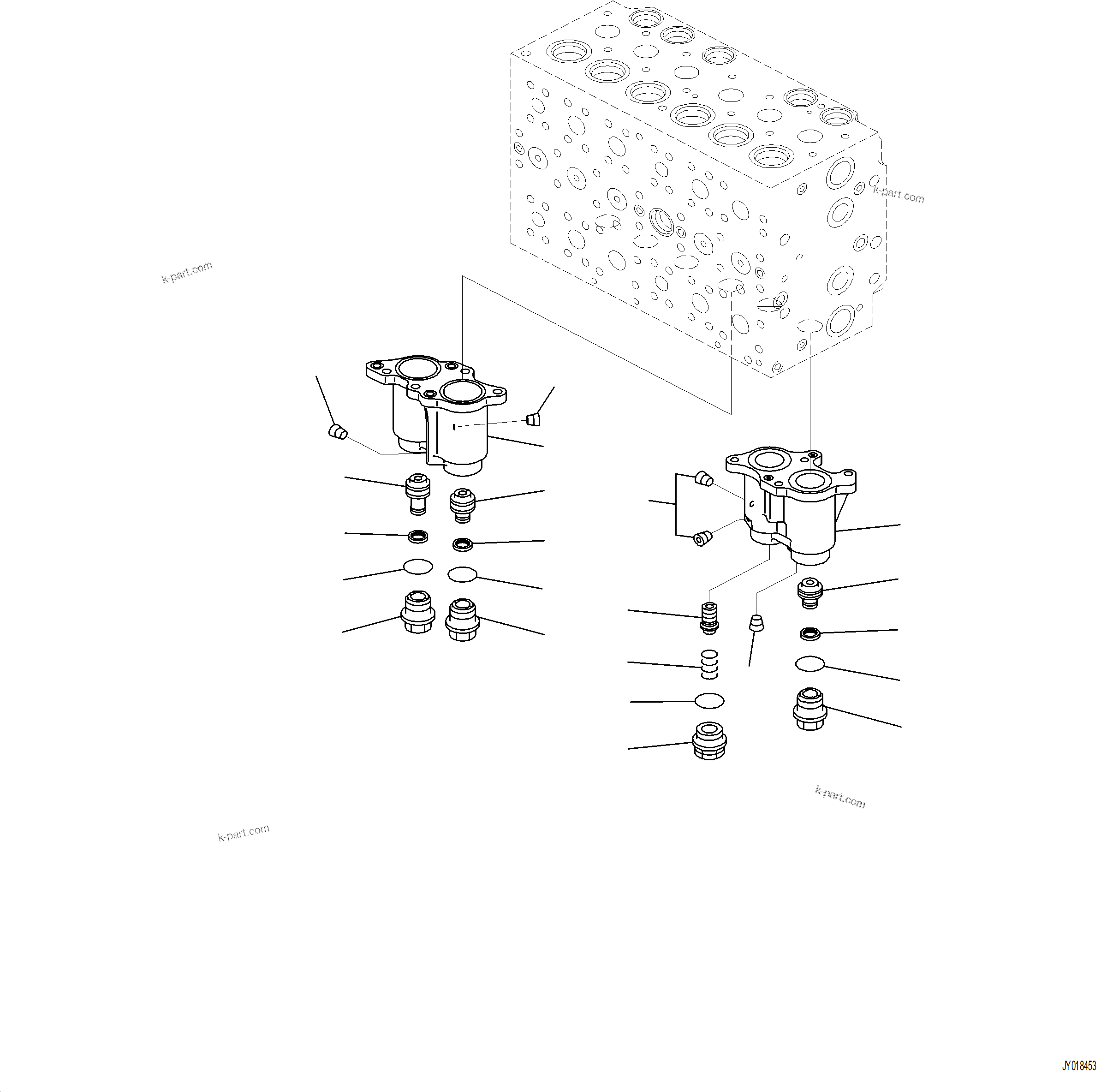 k-part.com

k-part.com

k-part.com

k-part.com

JY018453