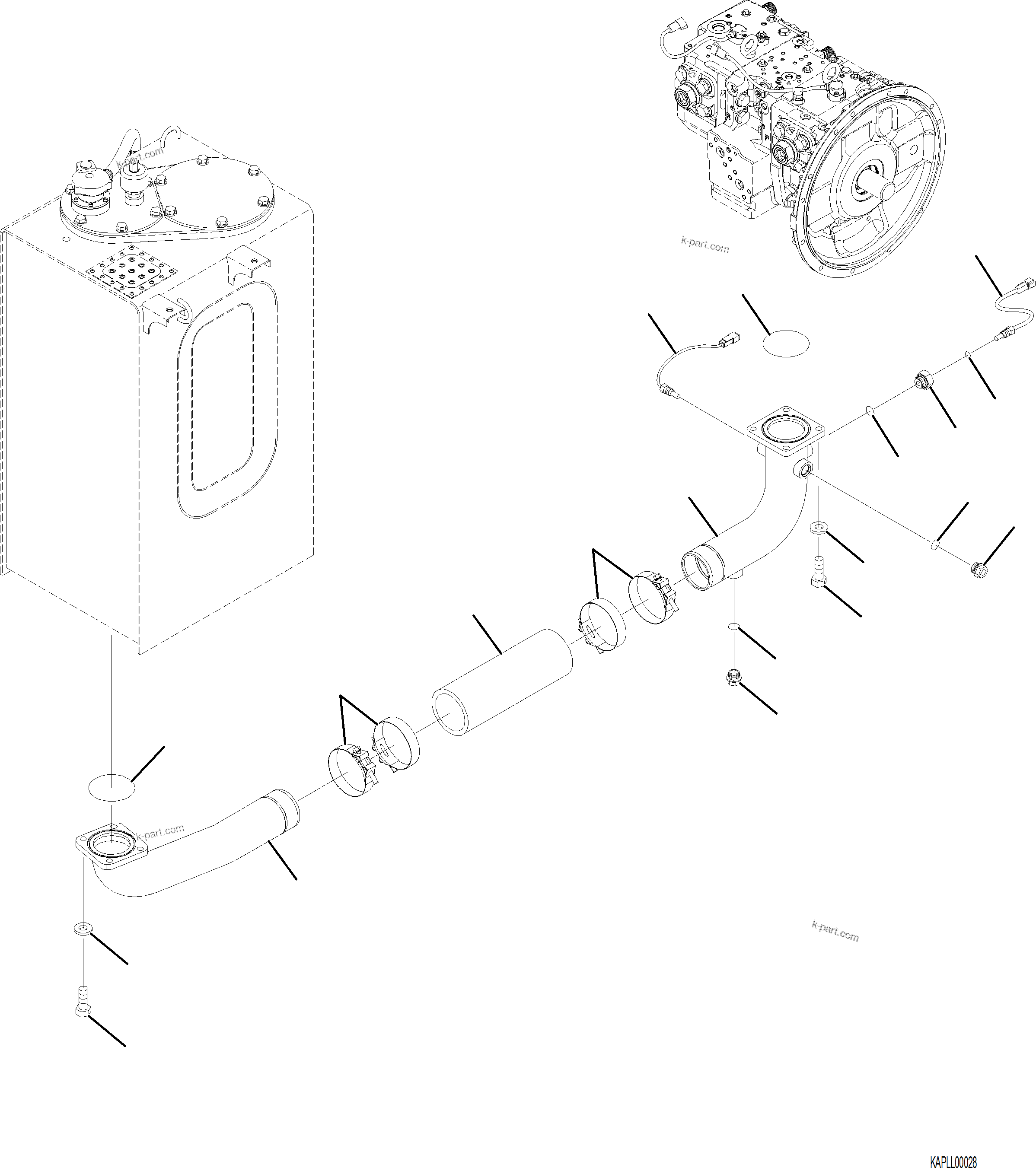 k-part.com

k-part.com

k-part.com

k-part.com

KAPLL00028