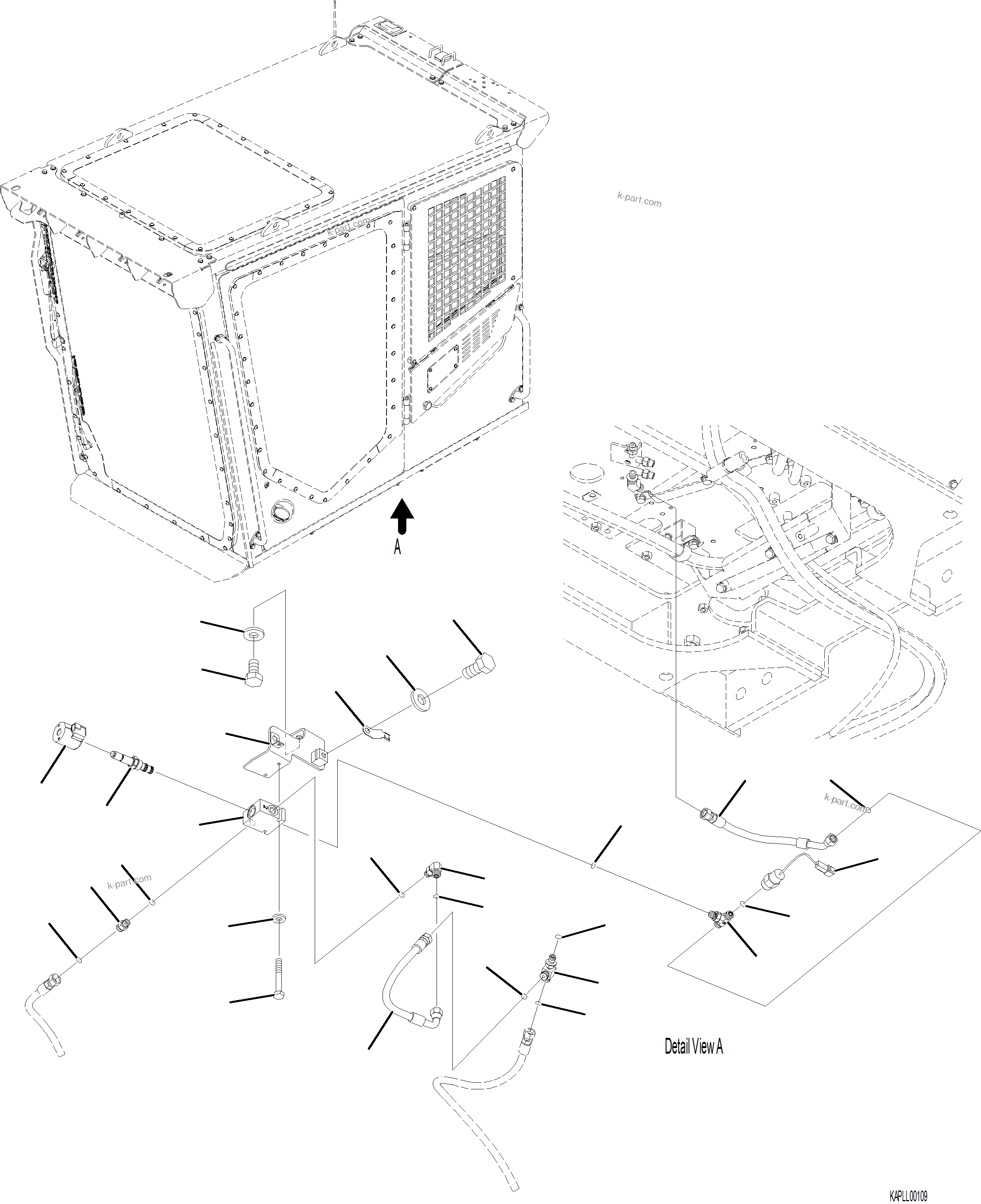 k-part.com

k-part.com

A

k-part.com

k-part.com

Detail View A

KAPLL00109