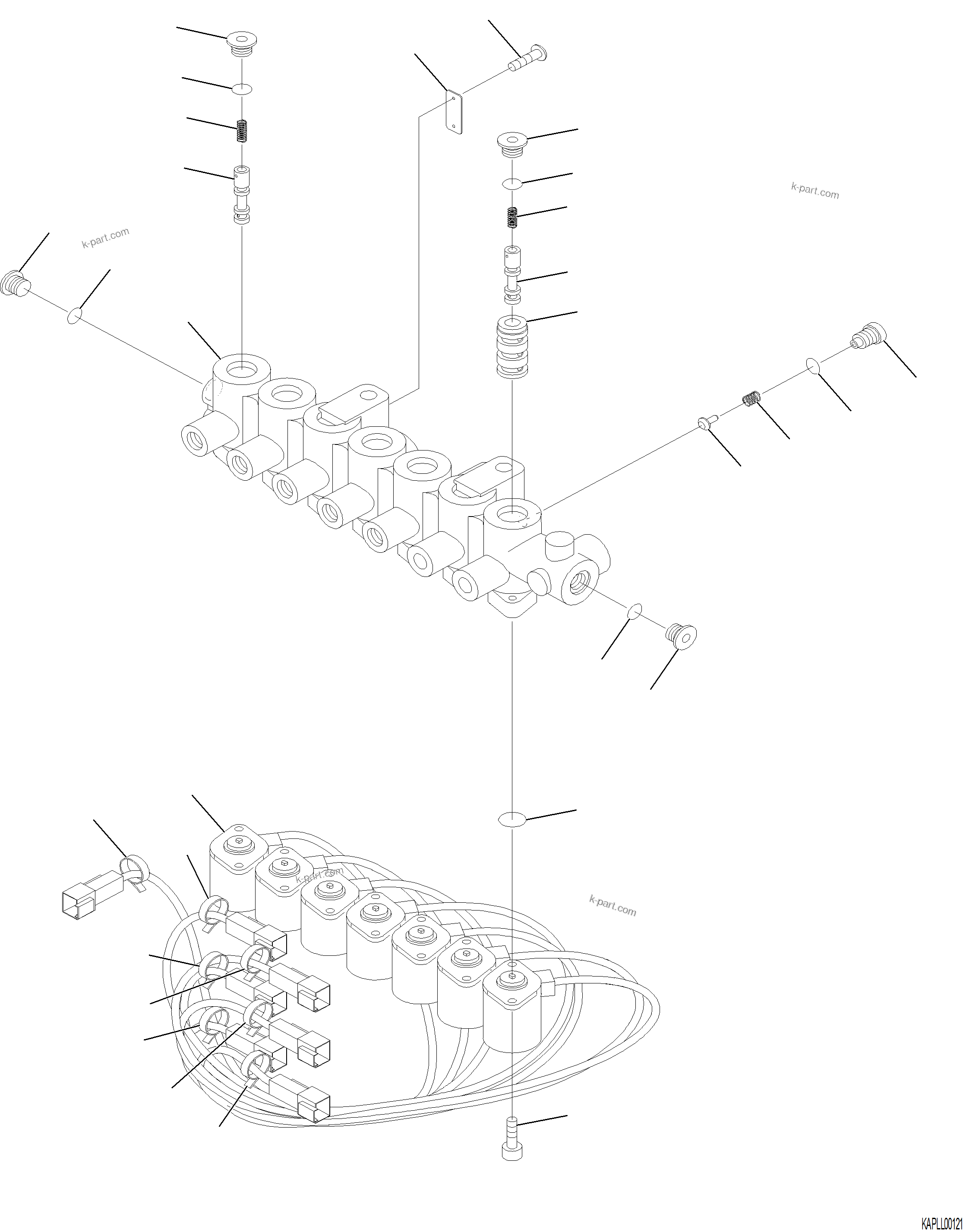 k-part.com

k-part.com

k-part.com

k-part.com

KAPLL00121