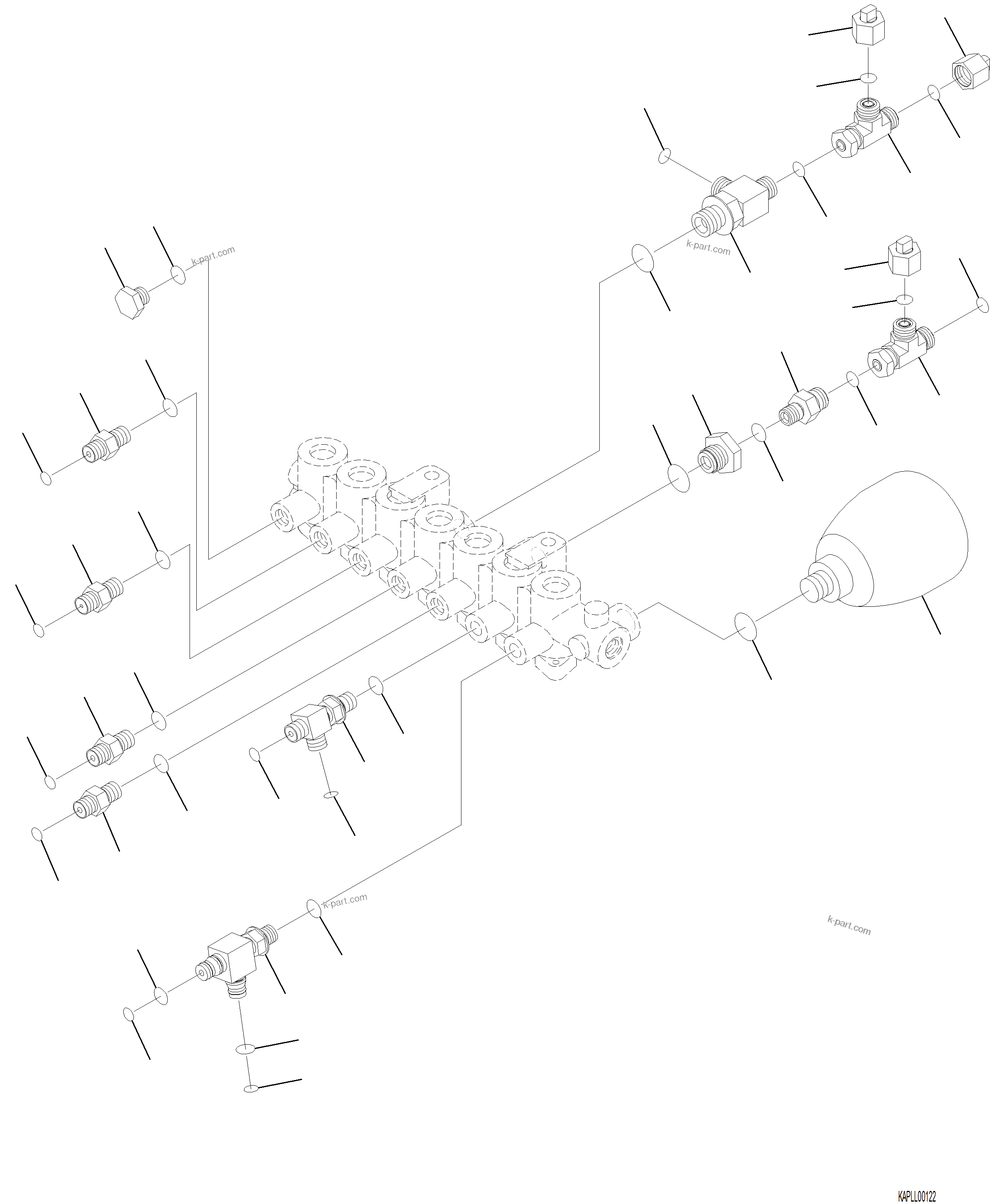 k-part.com

k-part.com

k-part.com

k-part.com

KAPLL00122