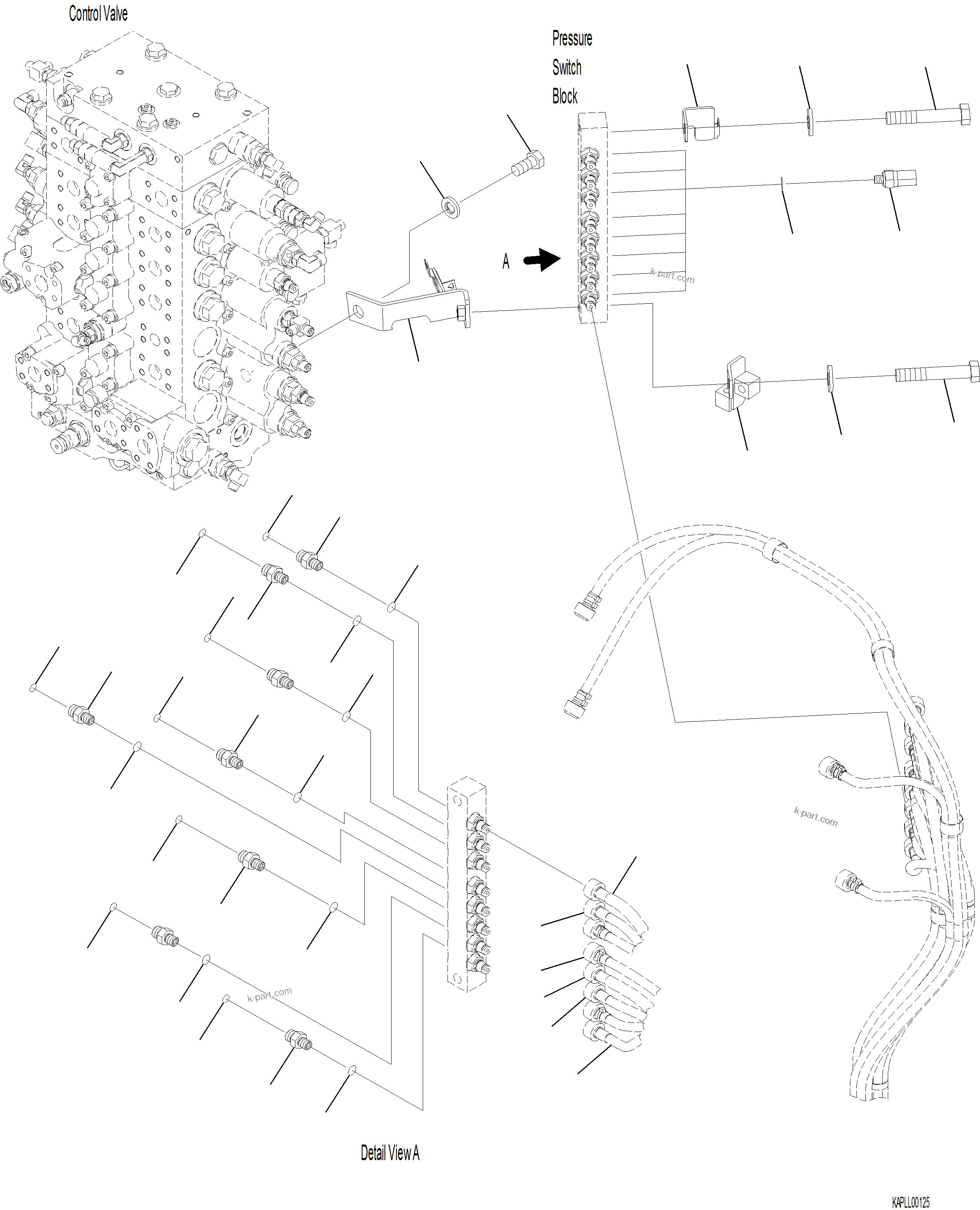 Control Valve

Pressure Switch Block

A

k-part.com

k-part.com

k-part.com

k-part.com

Detail View A

KAPLL00125