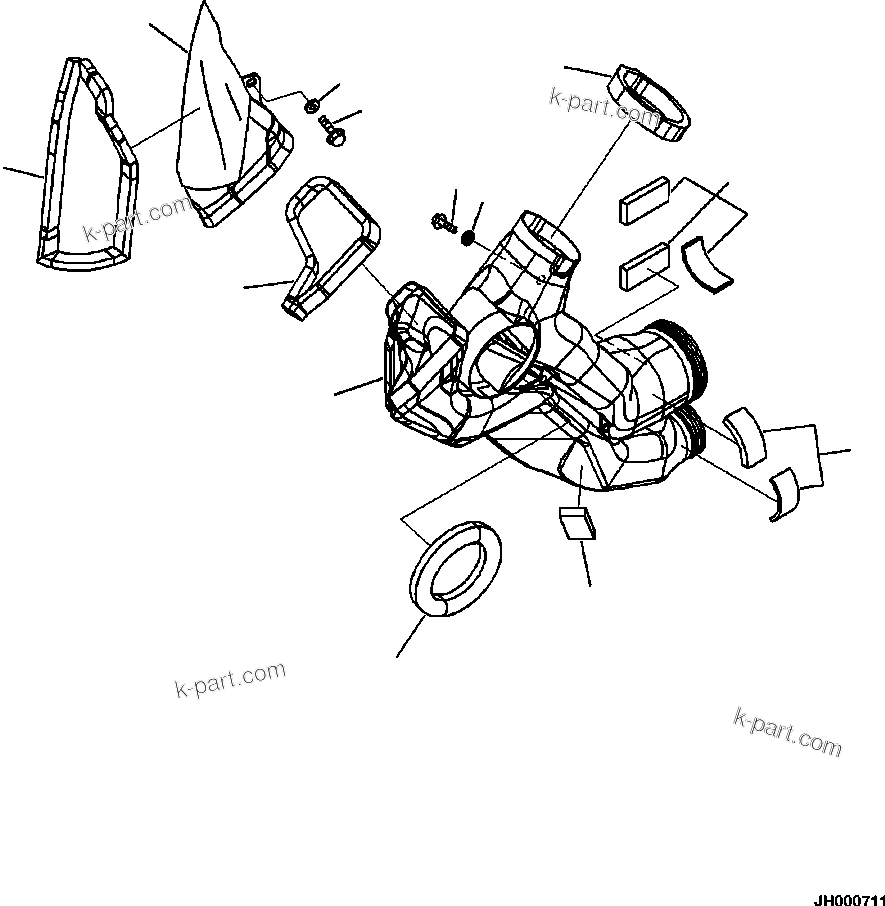 k-part.com
k-part.com
k-part.com
k-part.com
JH000711