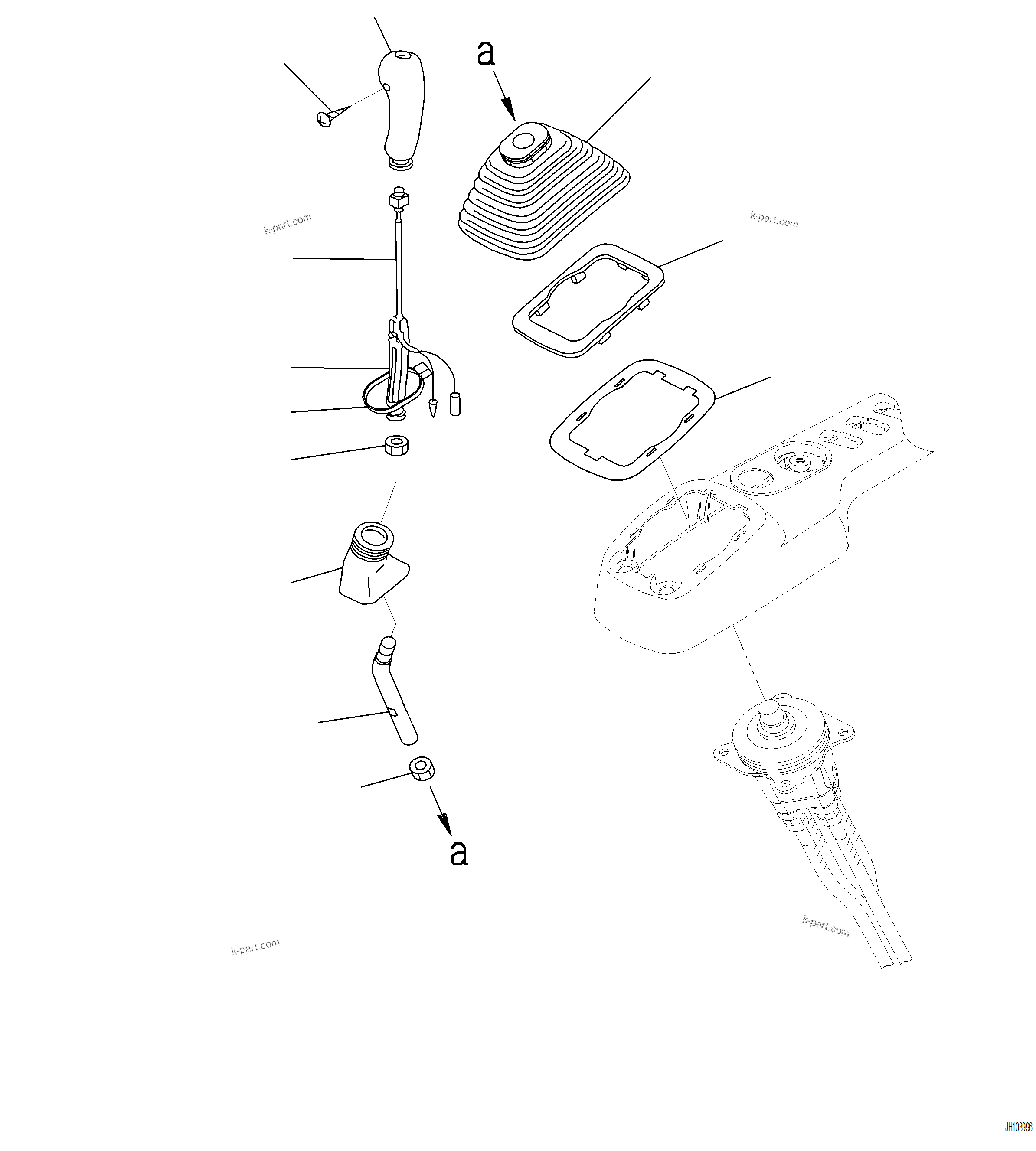 a

k-part.com

k-part.com

a

k-part.com

k-part.com

JH103996