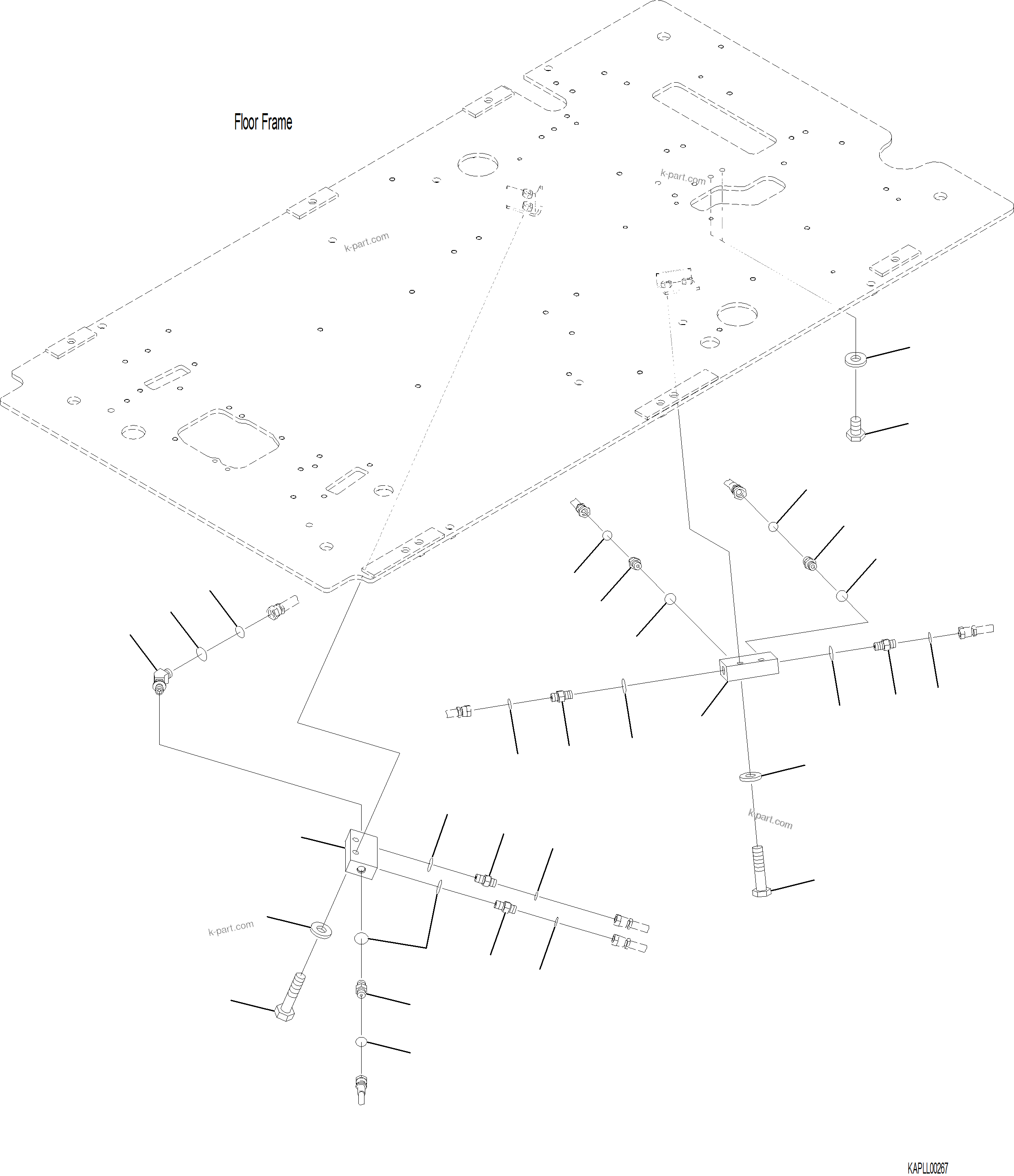 Floor Frame

k-part.com

k-part.com

k-part.com

k-part.com

KAPLL00267