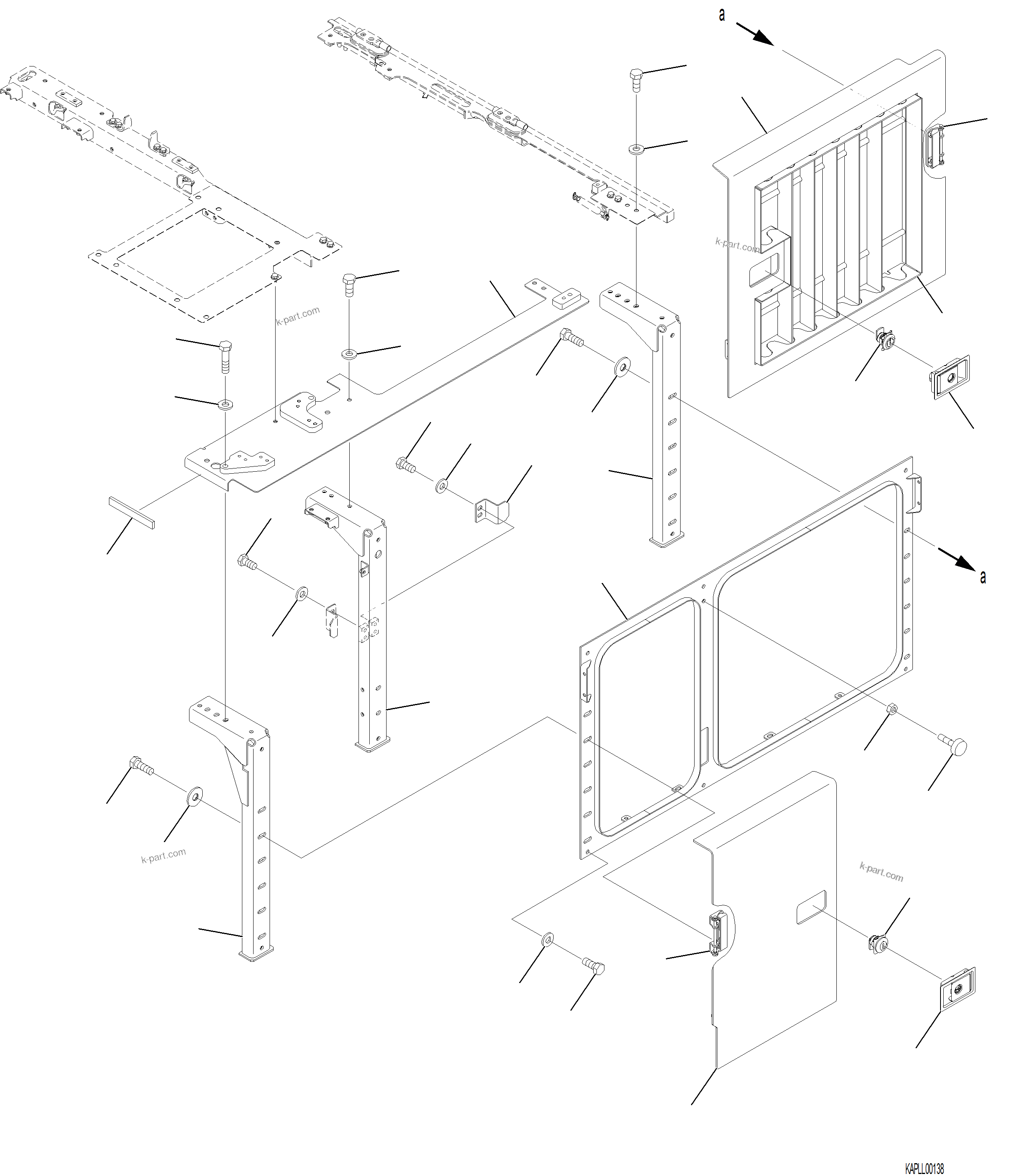 a

k-part.com

k-part.com

a

k-part.com

k-part.com

KAPLL00138