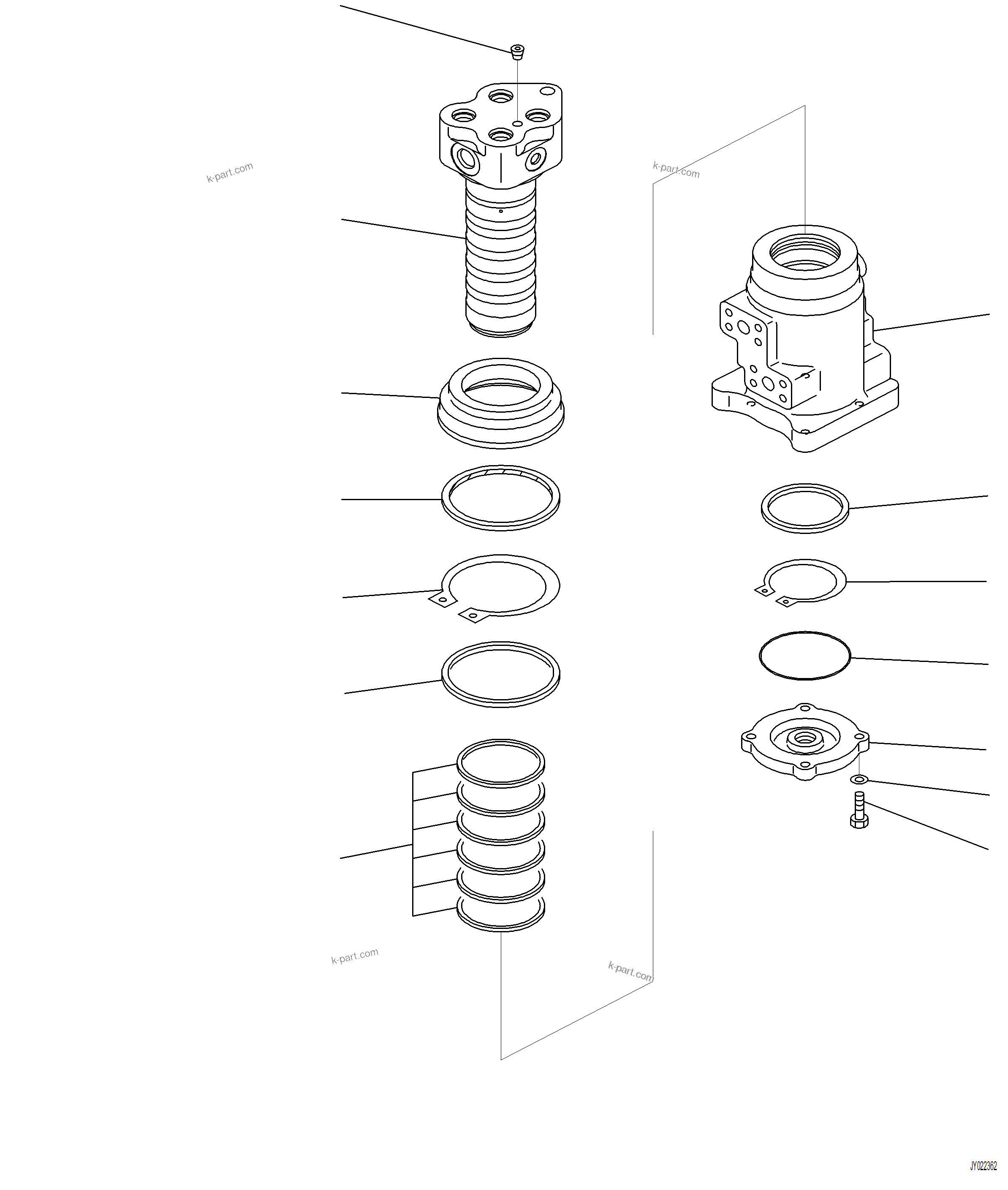 k-part.com
k-part.com
k-part.com
k-part.com
JY022362