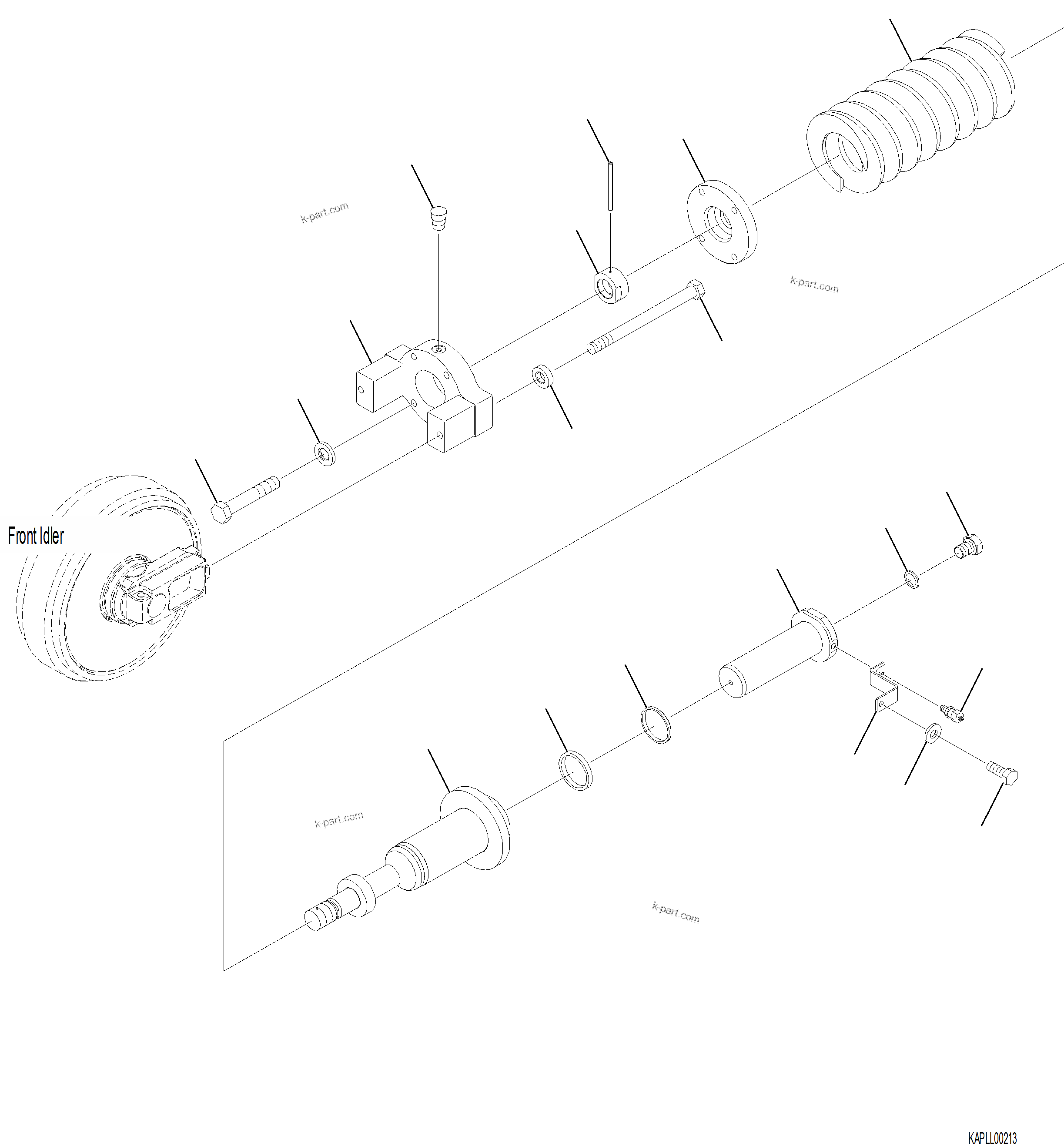 k-part.com

k-part.com

Front Idler

k-part.com

k-part.com

KAPLL00213