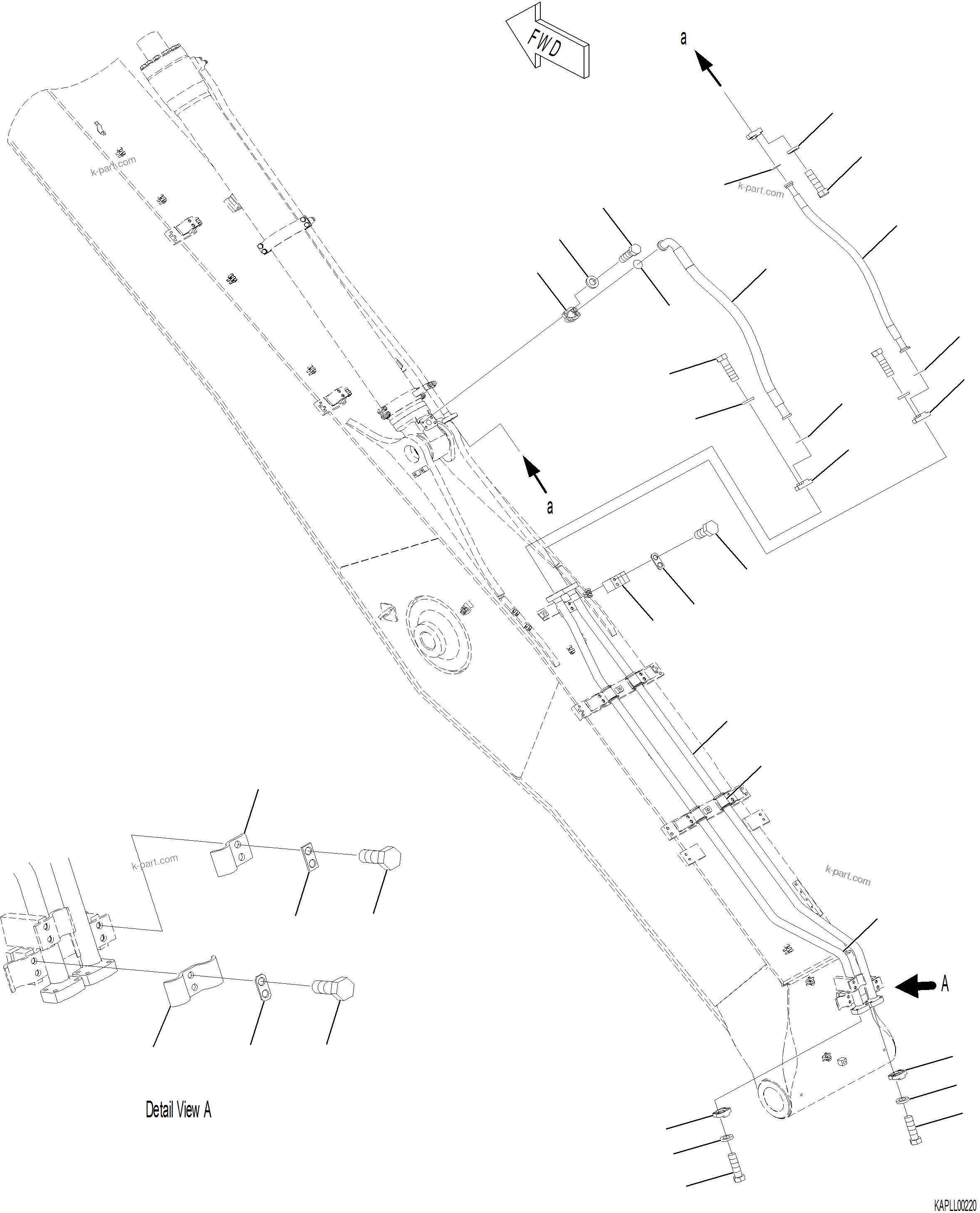 FWD

a

k-part.com

k-part.com

a

k-part.com

k-part.com

A

Detail View A

KAPLL00220