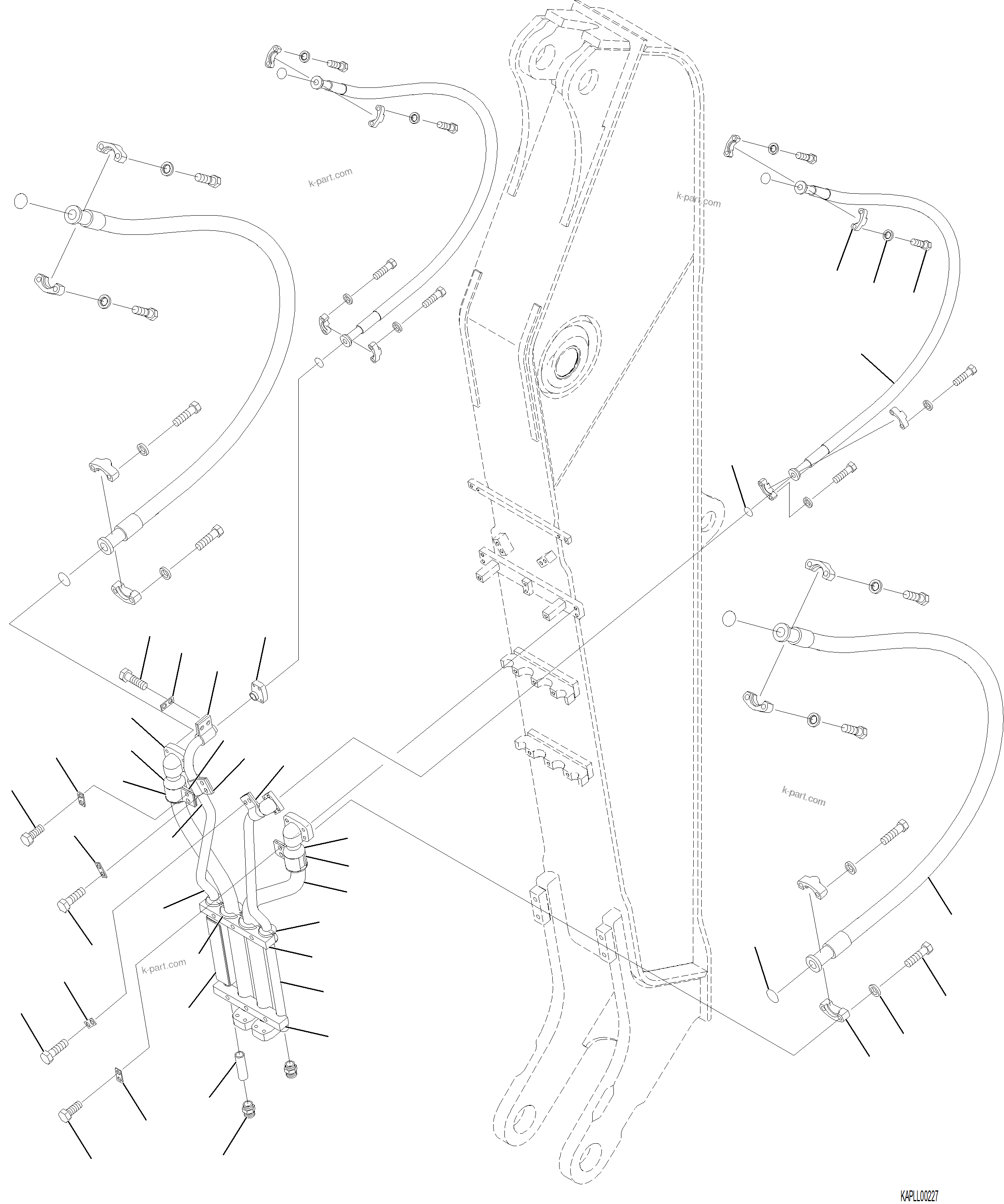 k-part.com

k-part.com

k-part.com

k-part.com

KAPLL00227