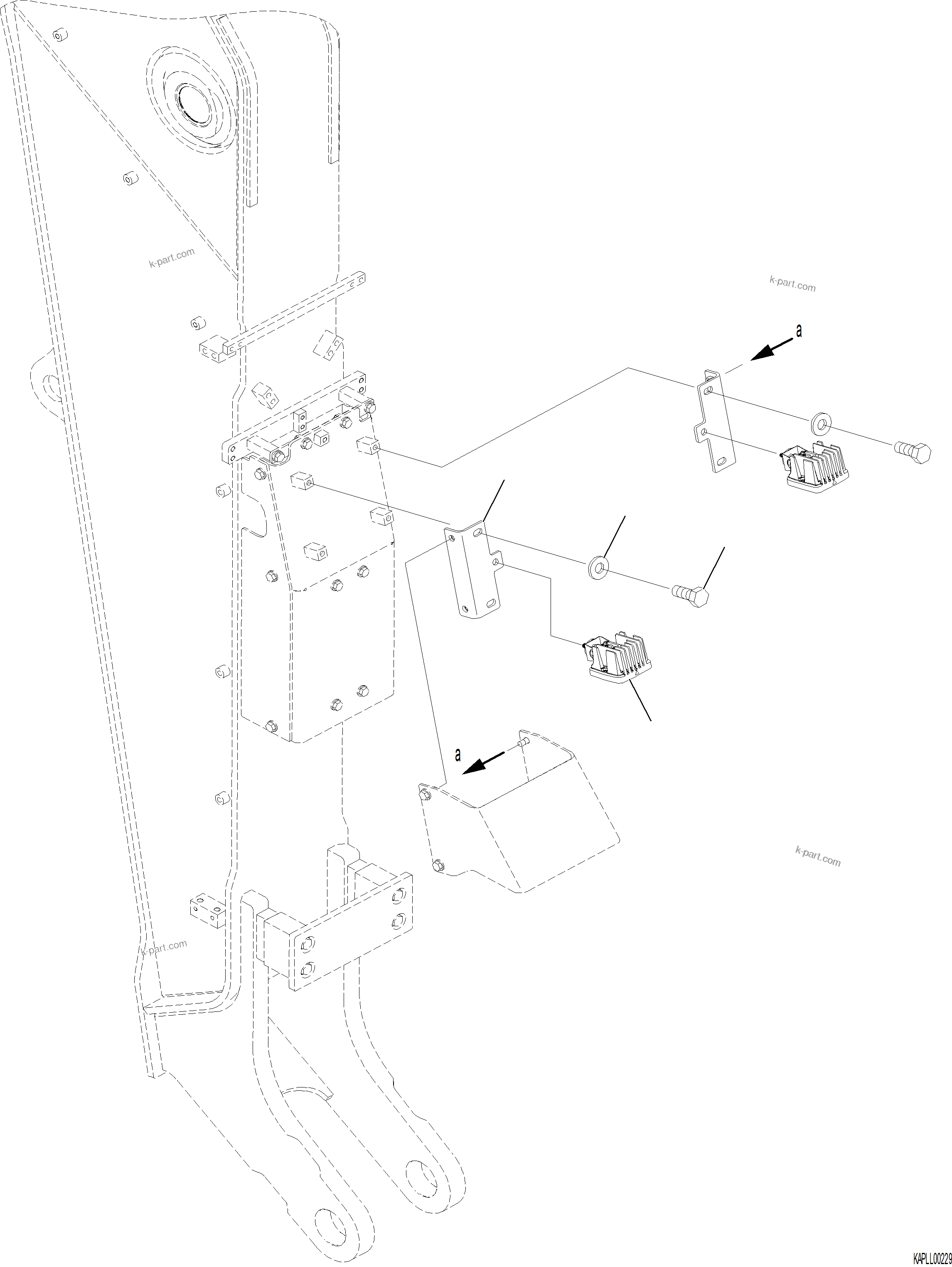 k-part.com

k-part.com

a

a

k-part.com

k-part.com

KAPLL00229