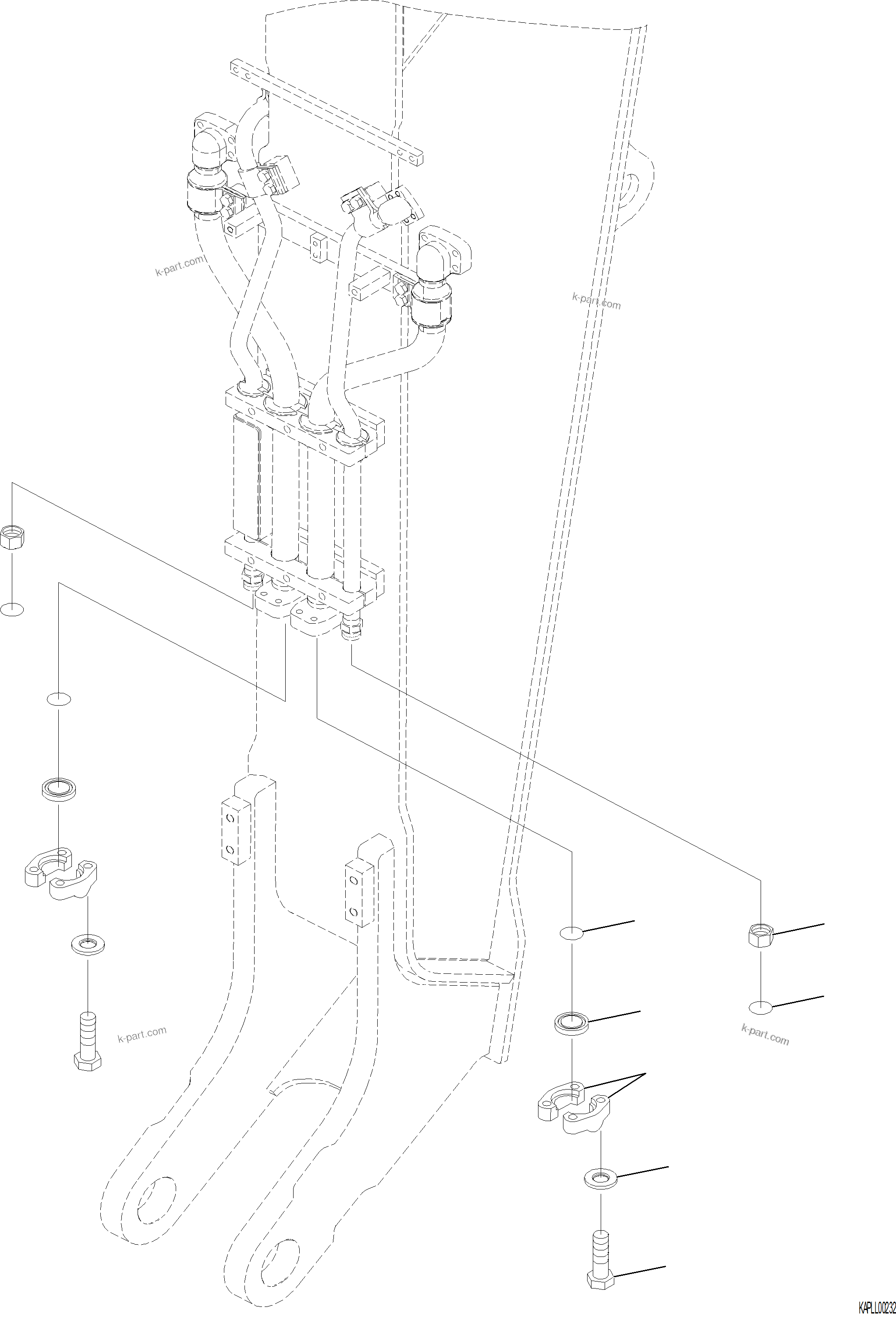 k-part.com

k-part.com

k-part.com

k-part.com

KAPLL00232