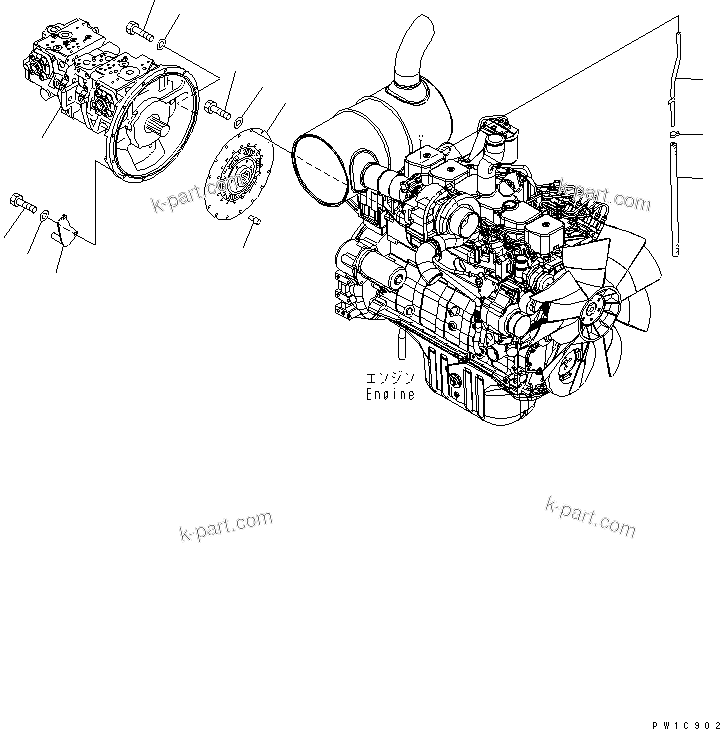 k-part.com

k-part.com

エンジン
Engine

k-part.com

k-part.com

PW1C902