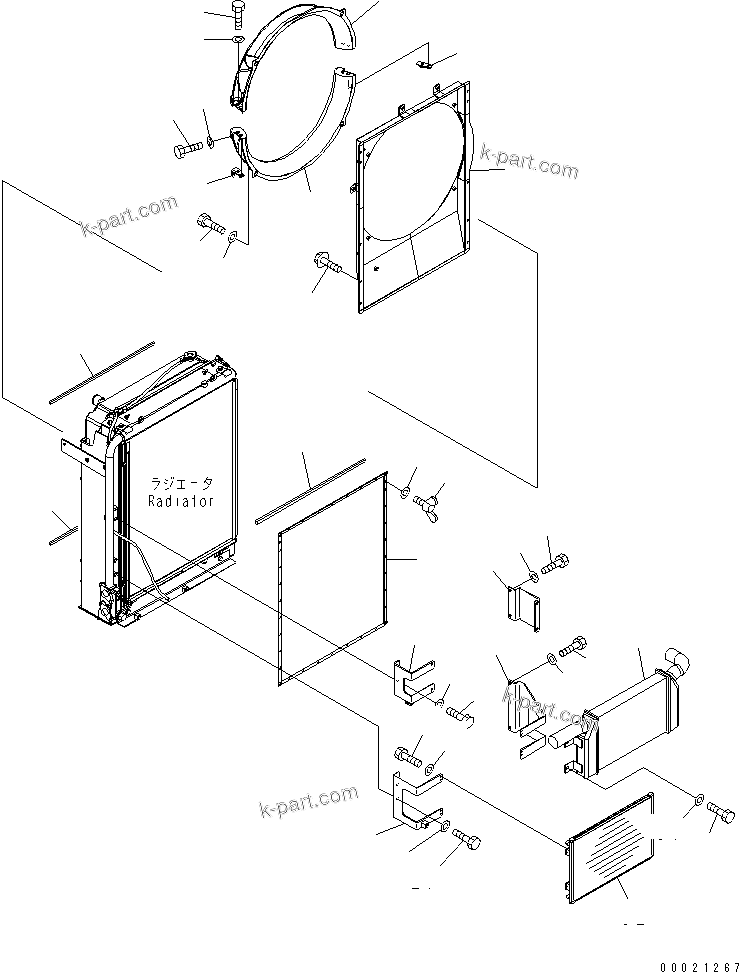 k-part.com
k-part.com
ラジエータ
Radiator
k-part.com
k-part.com
00021267