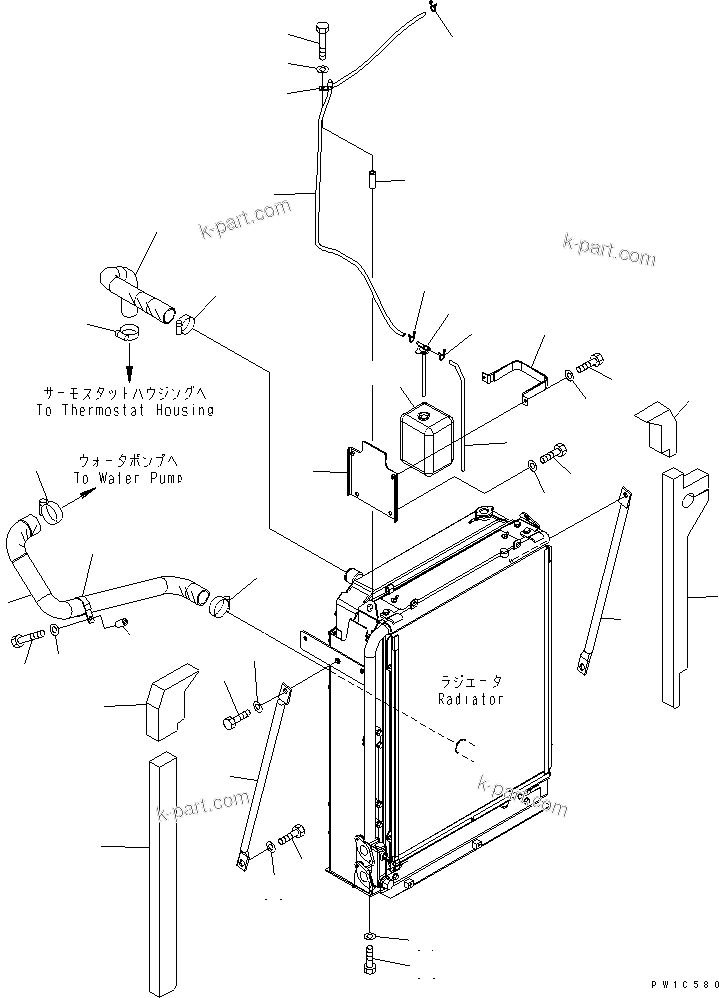 k-part.com

k-part.com

サーモスタットハウジングへ
To Thermostat Housing

ウォータポンプへ
To Water Pump

ラジエータ
Radiator

k-part.com

k-part.com

PW1C580