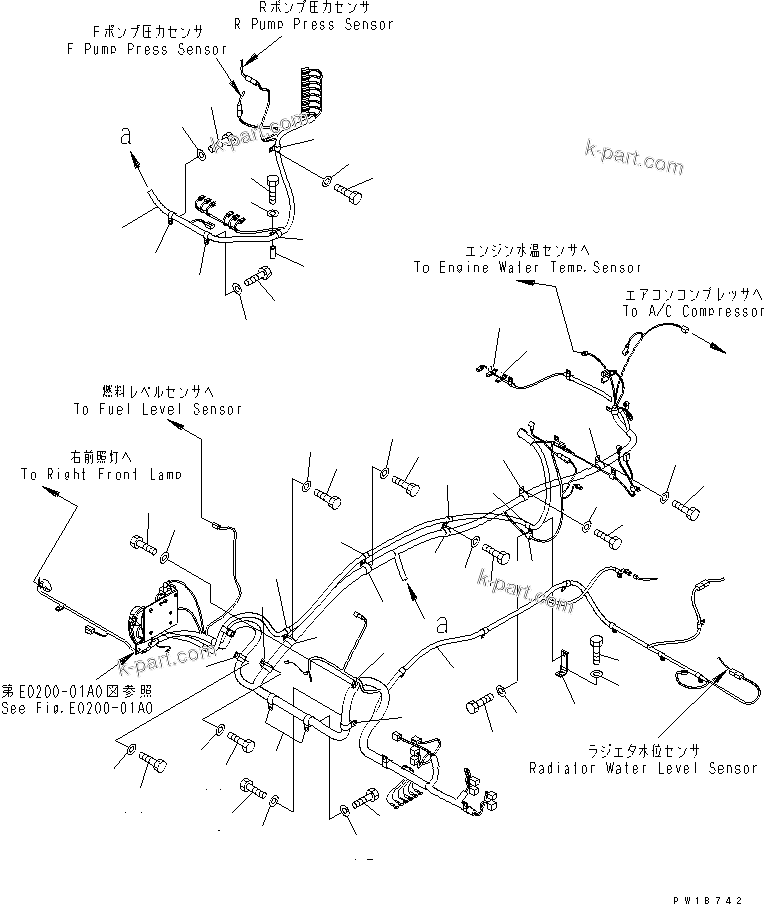 Rポンプ圧力センサ
R Pump Press Sensor

Fポンプ圧力センサ
F Pump Press Sensor

a

k-part.com

エンジン水温センサへ
To Engine Water Temp.Sensor

エアコンコンプレッサへ
To A/C Compressor

燃料レベルセンサへ
To Fuel Level Sensor

右前照灯へ
To Right Front Lamp

k-part.com

a

k-part.com

第E0200-01A0図参照
See Fig.E0200-01A0

ラジエタ水位センサ
Radiator Water Level Sensor

PW18742