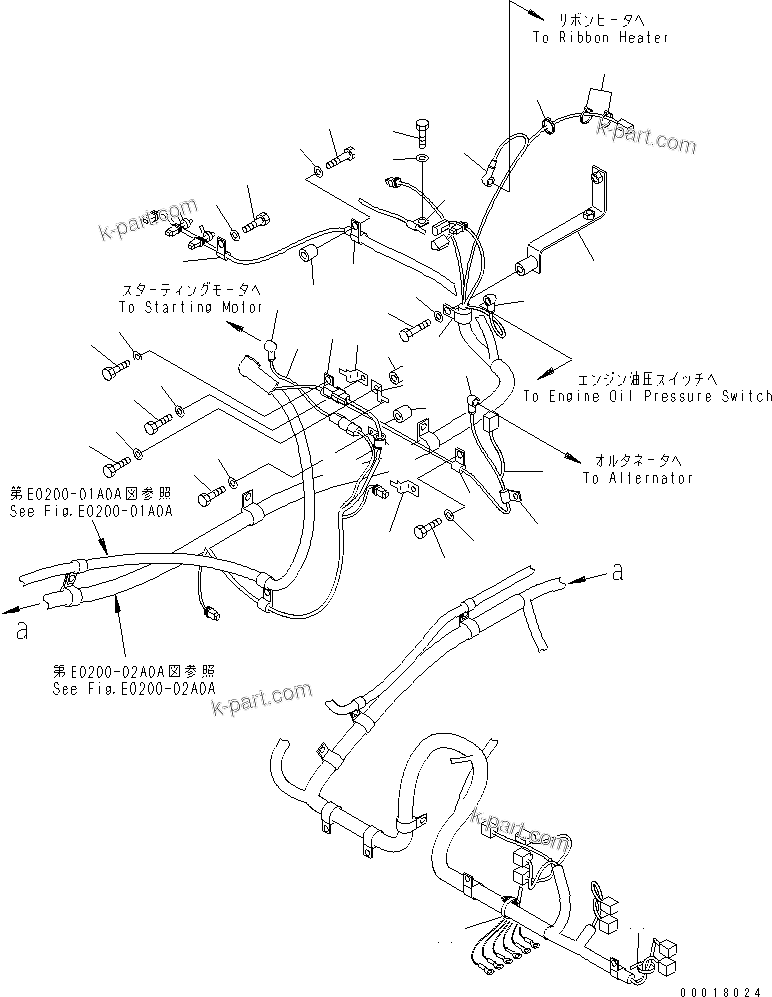 リボンヒータへ
To Ribbon Heater

k-part.com

k-part.com

スターティングモータへ
To Starting Motor

エンジン油圧スイッチへ
To Engine Oil Pressure Switch

オルタネータへ
To Alternator

第E0200-01A0A図参照
See Fig.E0200-01A0A

a

a

第E0200-02A0A図参照
See Fig.E0200-02A0A

k-part.com

k-part.com

00018024