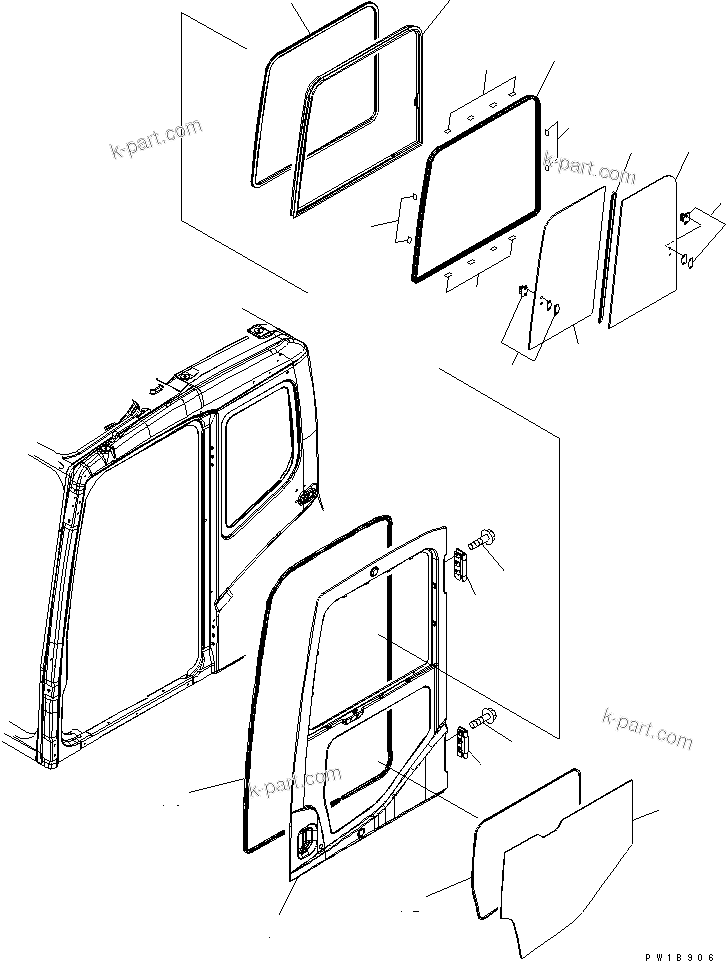 k-part.com
k-part.com
k-part.com
k-part.com
PW18906