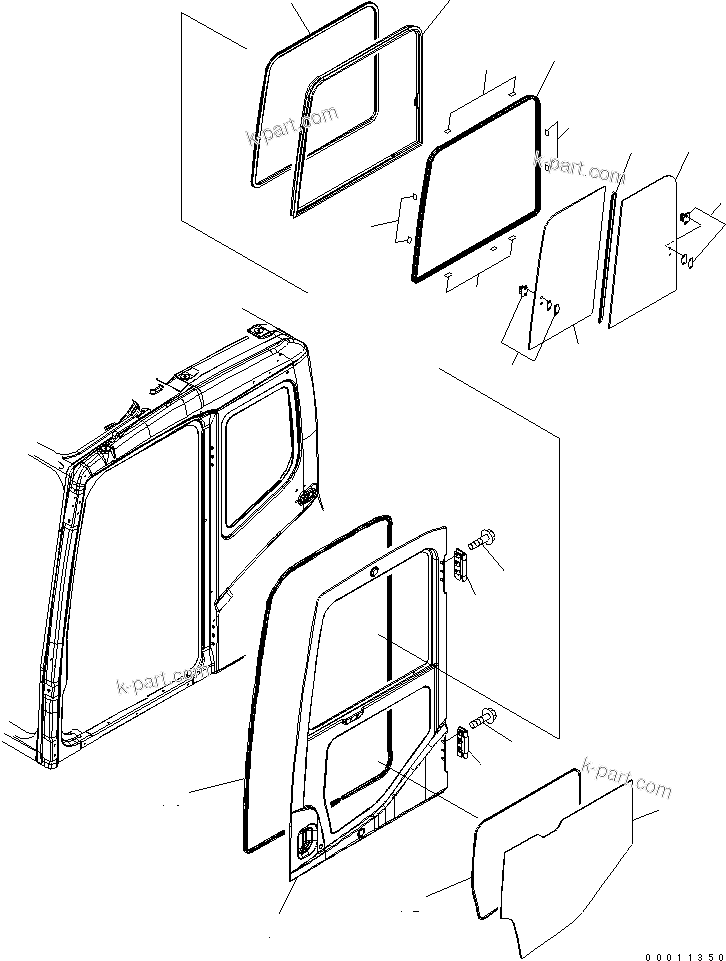 k-part.com
k-part.com
k-part.com
k-part.com
00011350