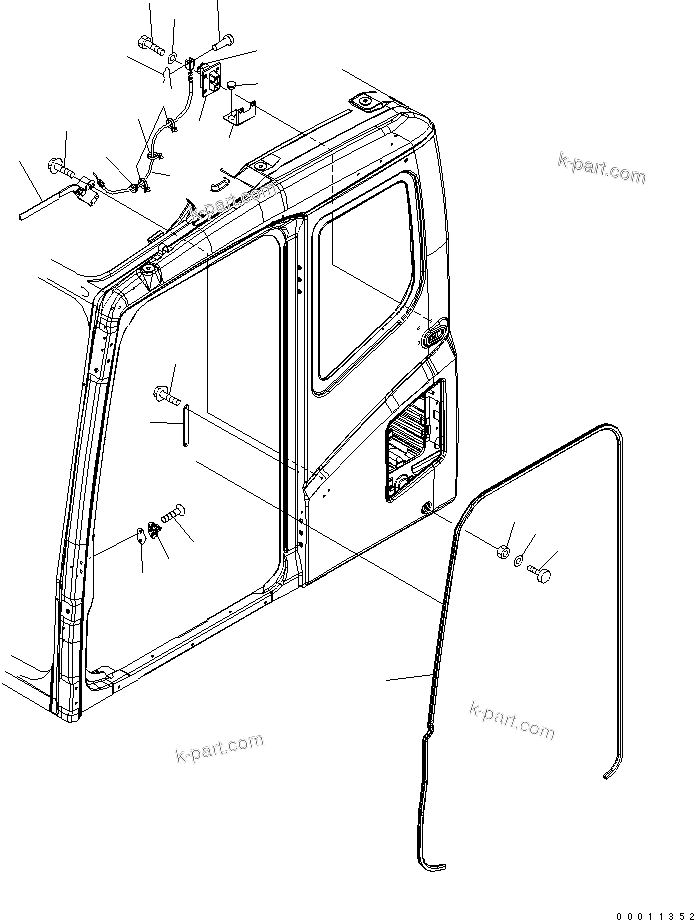 k-part.com

k-part.com

k-part.com

k-part.com

00011352