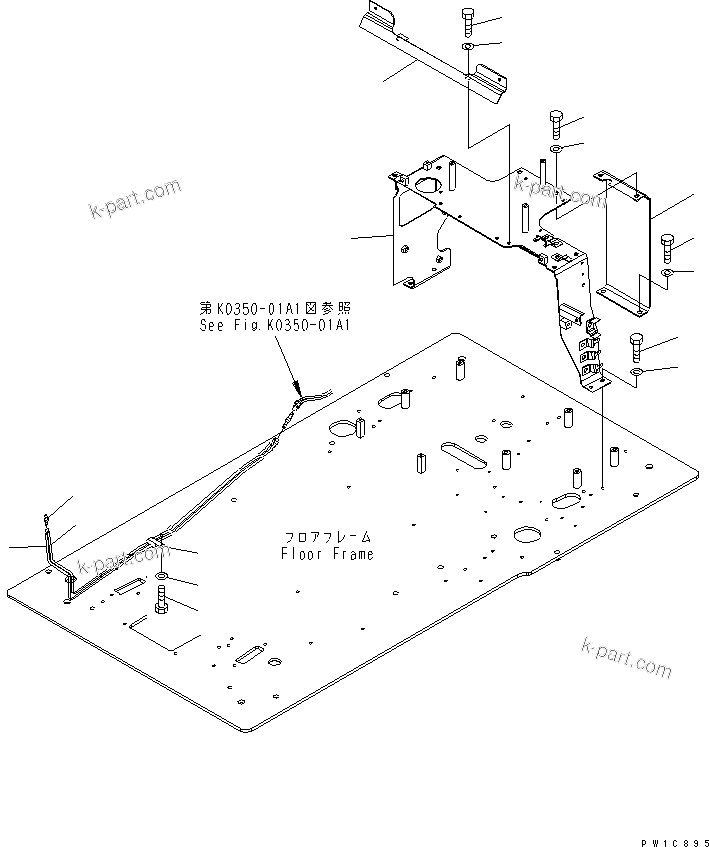 k-part.com

k-part.com

第K0350-01A1図参照
See Fig.K0350-01A1

フロアフレーム
Floor Frame

k-part.com

k-part.com

PW1C895