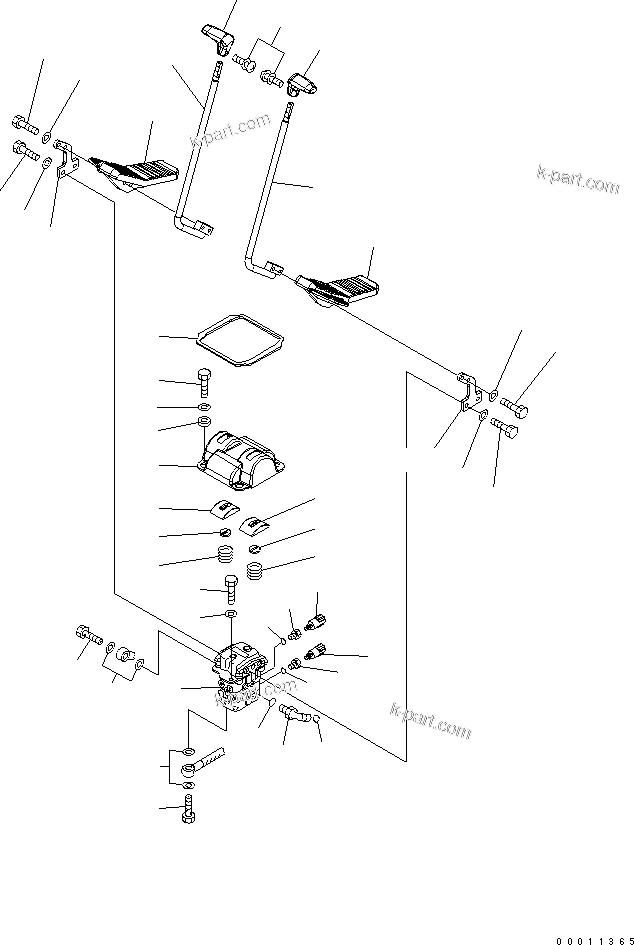 k-part.com
k-part.com
k-part.com
k-part.com
00011365