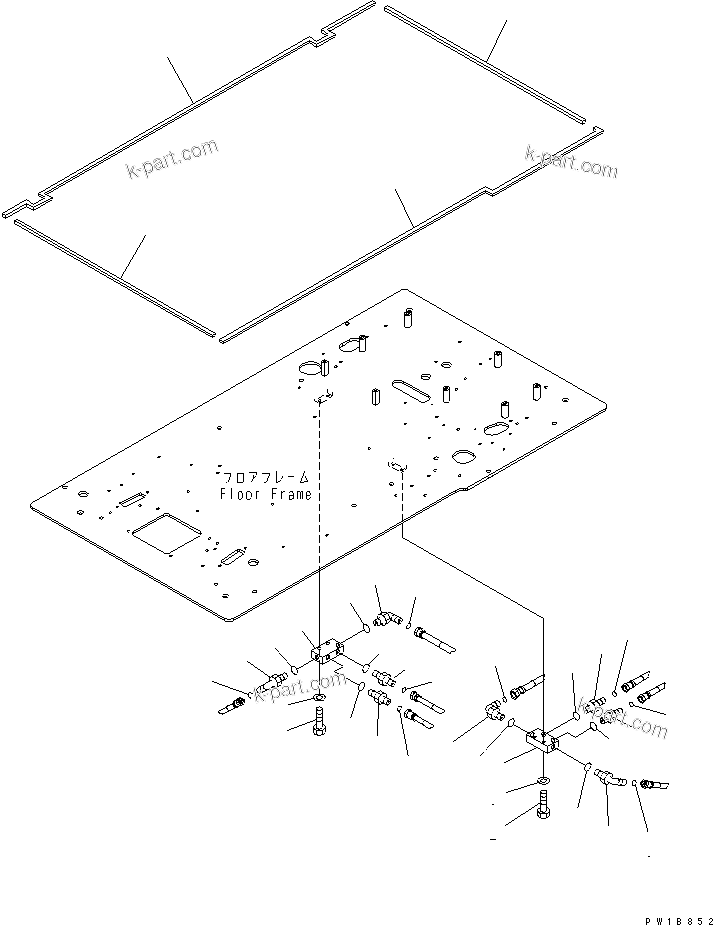 k-part.com
k-part.com
フロアフレーム
Floor Frame
k-part.com
k-part.com
PW1B852