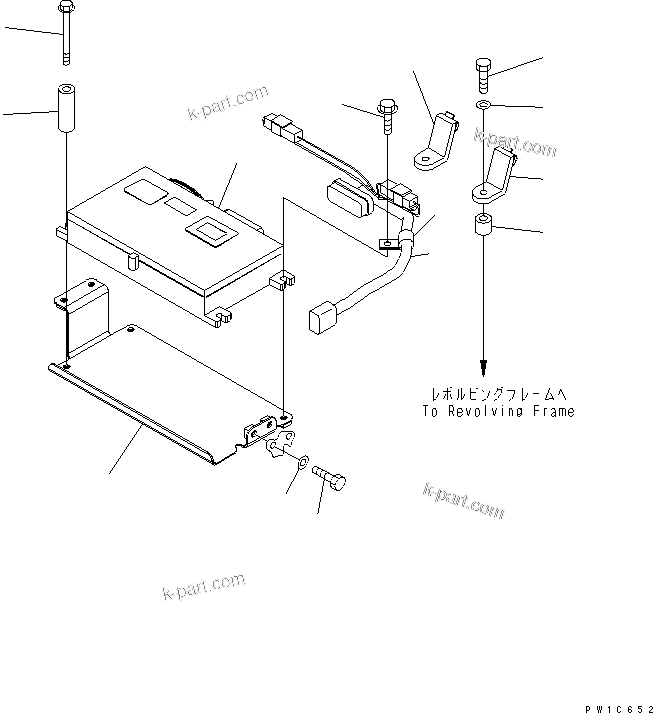 k-part.com

k-part.com

レボルビングフレームへ
To Revolving Frame

k-part.com

k-part.com

PW1C652