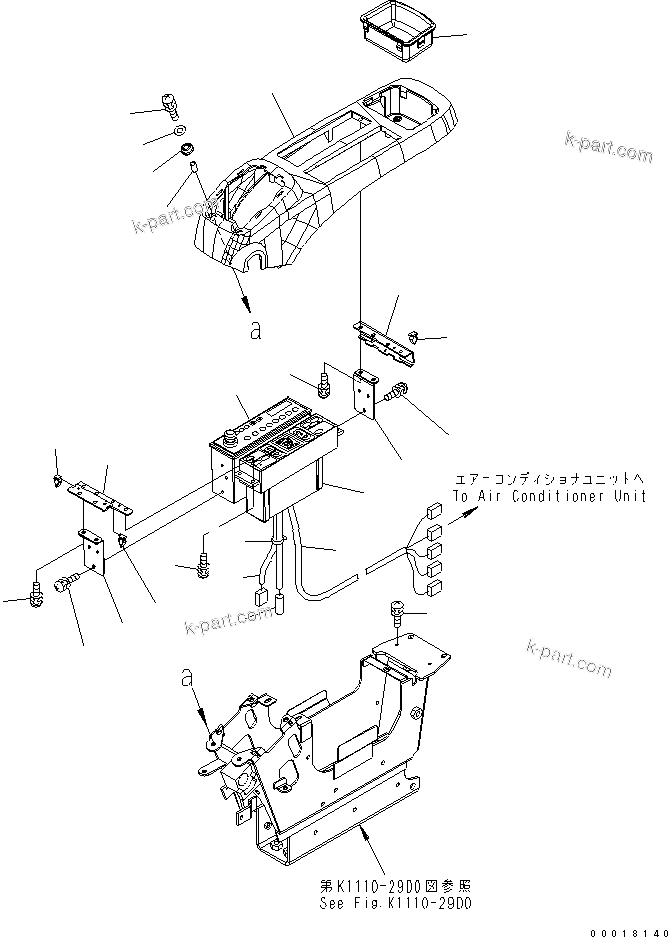 k-part.com

k-part.com

a

エアーコンディショナユニットへ
To Air Conditioner Unit

k-part.com

k-part.com

a

第K1110-29D0図参照
See Fig.K1110-29D0

00018140