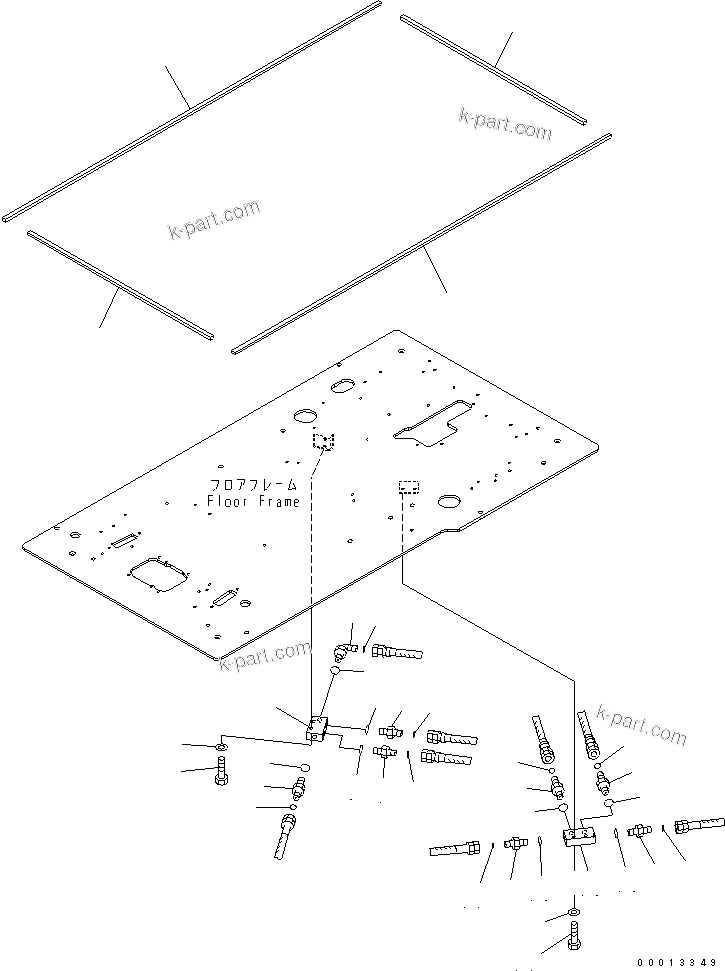 k-part.com

k-part.com

フロアフレーム
Floor Frame

k-part.com

k-part.com

00013349