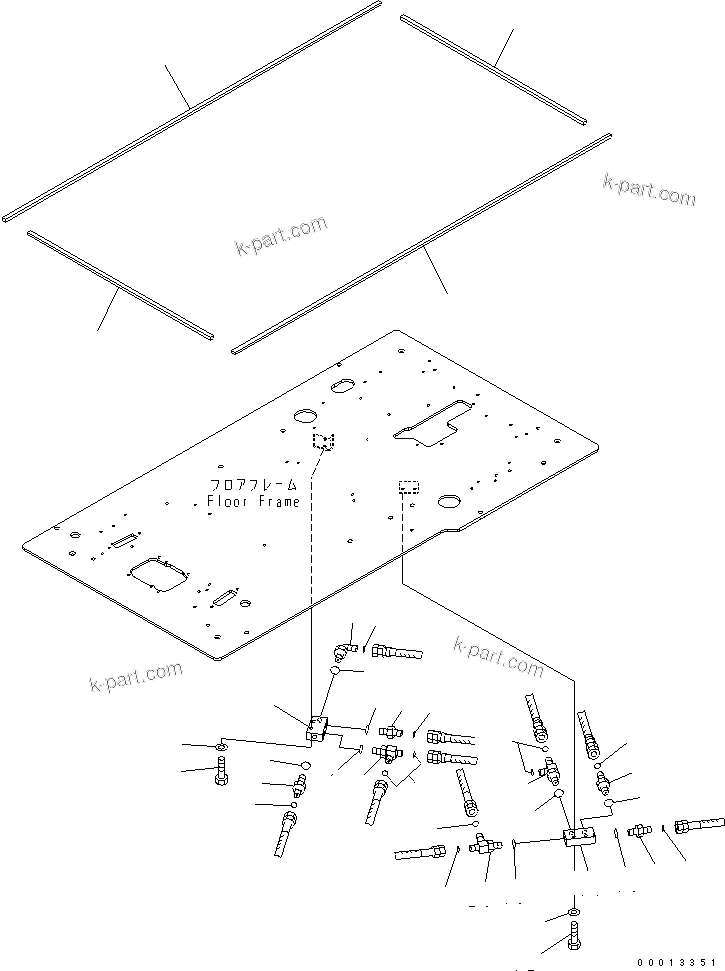 k-part.com

k-part.com

フロアフレーム
Floor Frame

k-part.com

k-part.com

00013351