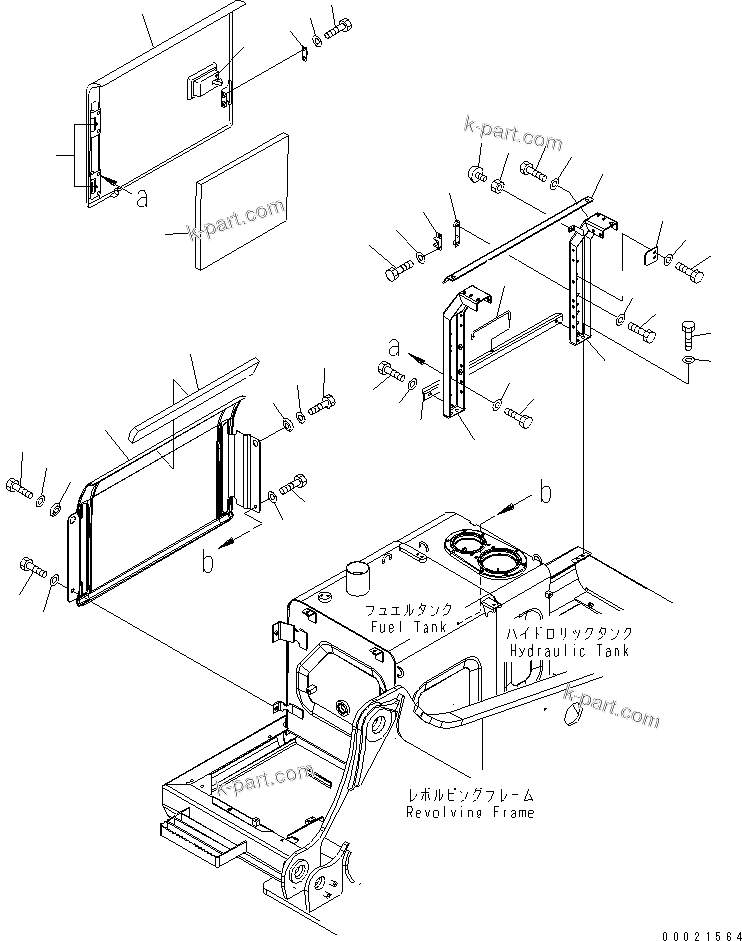 k-part.com
a
k-part.com
a
b
b
フュエルタンク
Fuel Tank
ハイドロリックタンク
Hydraulic Tank
k-part.com
k-part.com
レボルビングフレーム
Revolving Frame
00021564