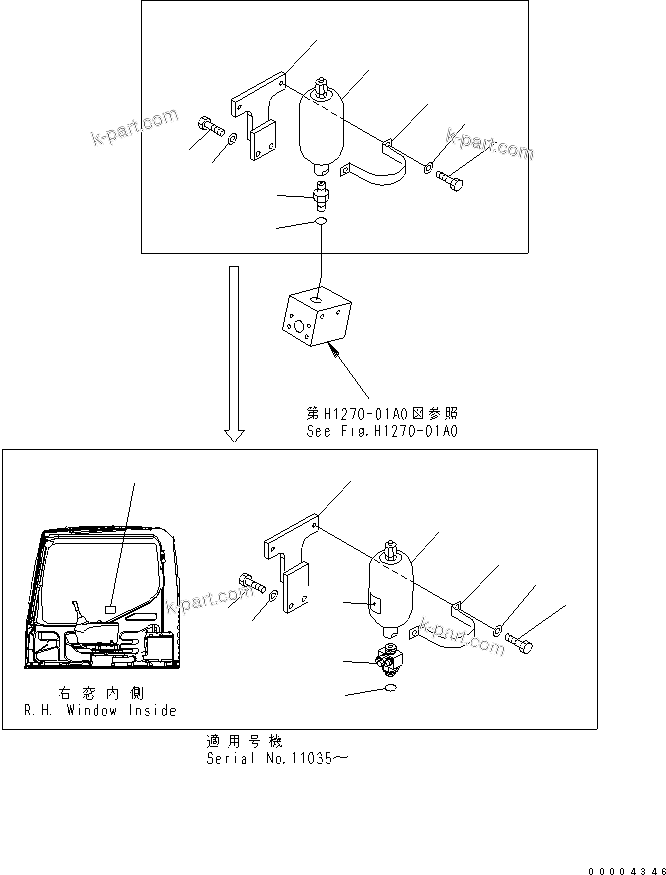 k-part.com
k-part.com

第H1270-01A0図参照
See Fig.H1270-01A0

k-part.com
k-part.com

右窓内側
R.H. Window Inside

適用号機
Serial No.11035~

00004346