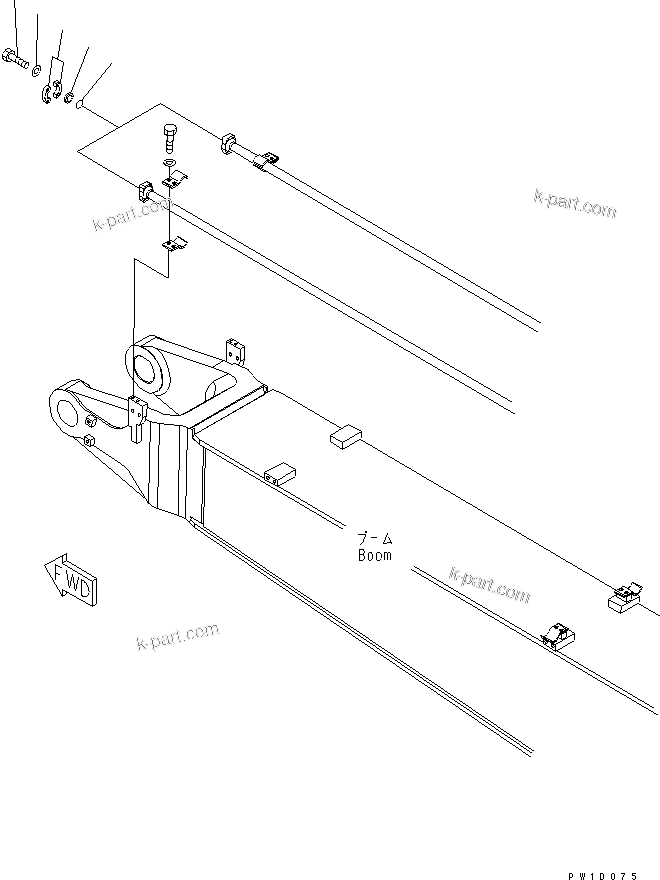 k-part.com

k-part.com

ブーム
Boom

k-part.com

FWD

k-part.com

PW1D075