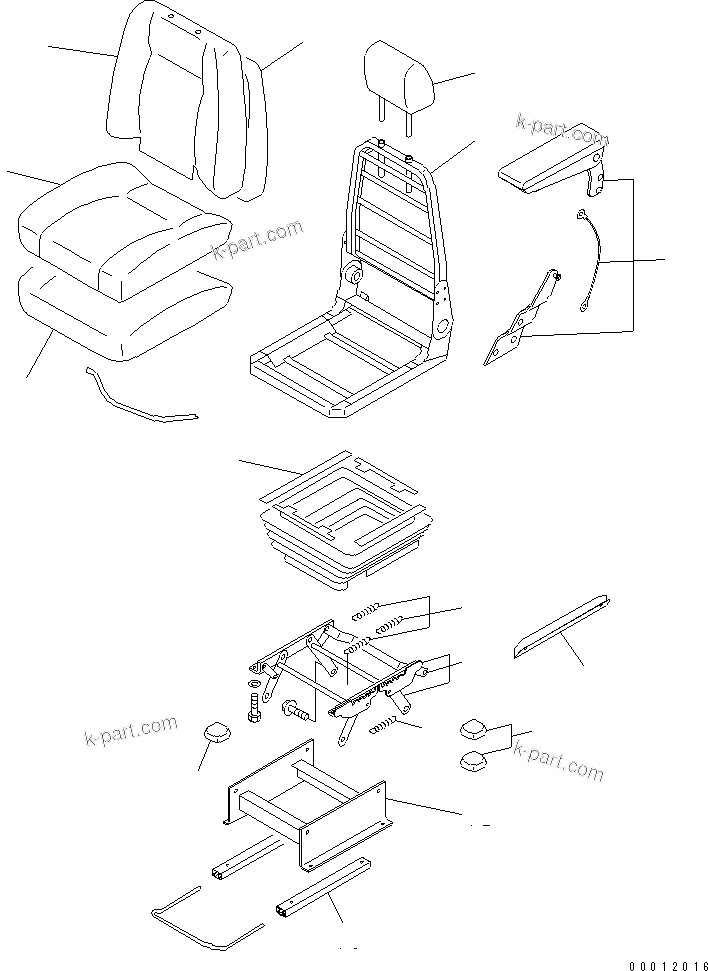 k-part.com

k-part.com

k-part.com

k-part.com

00012016