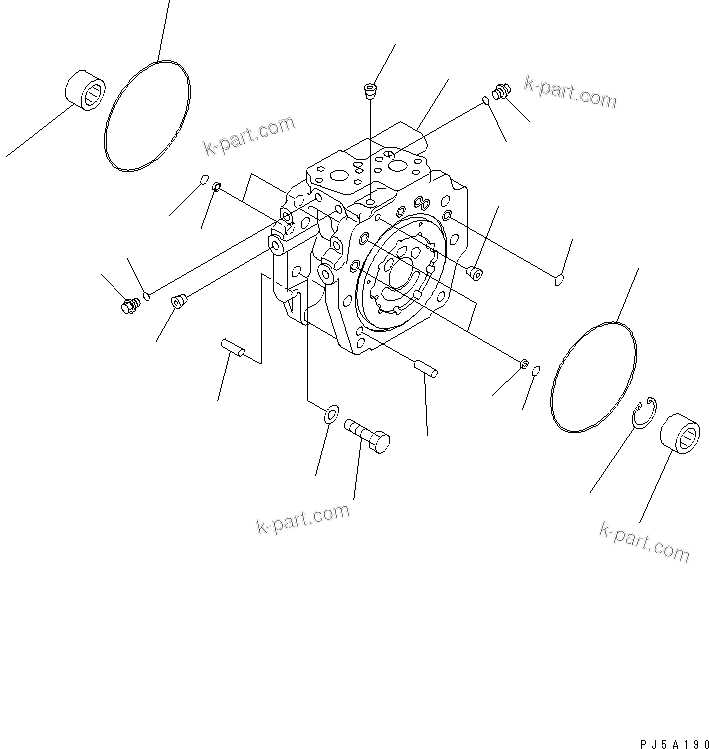 k-part.com

k-part.com

k-part.com

k-part.com

PJ5A190