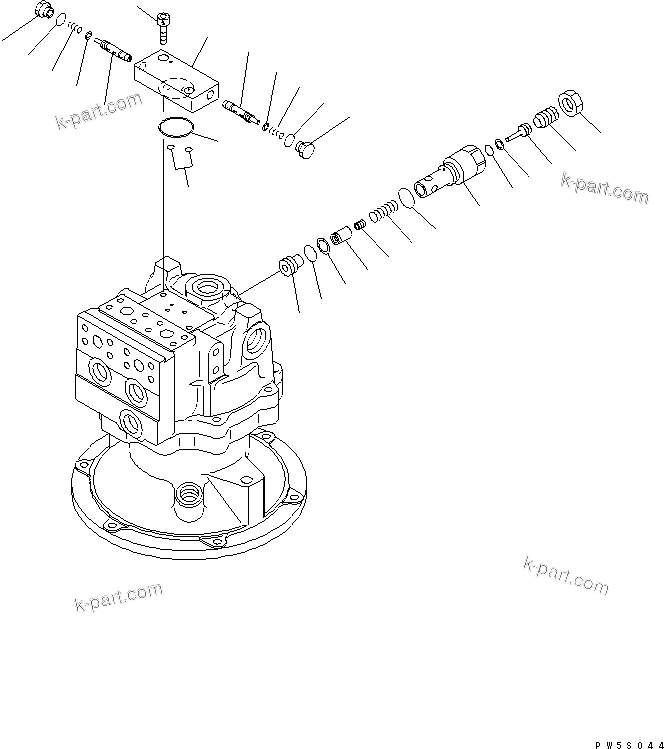 k-part.com

k-part.com

k-part.com

k-part.com

PW5S044